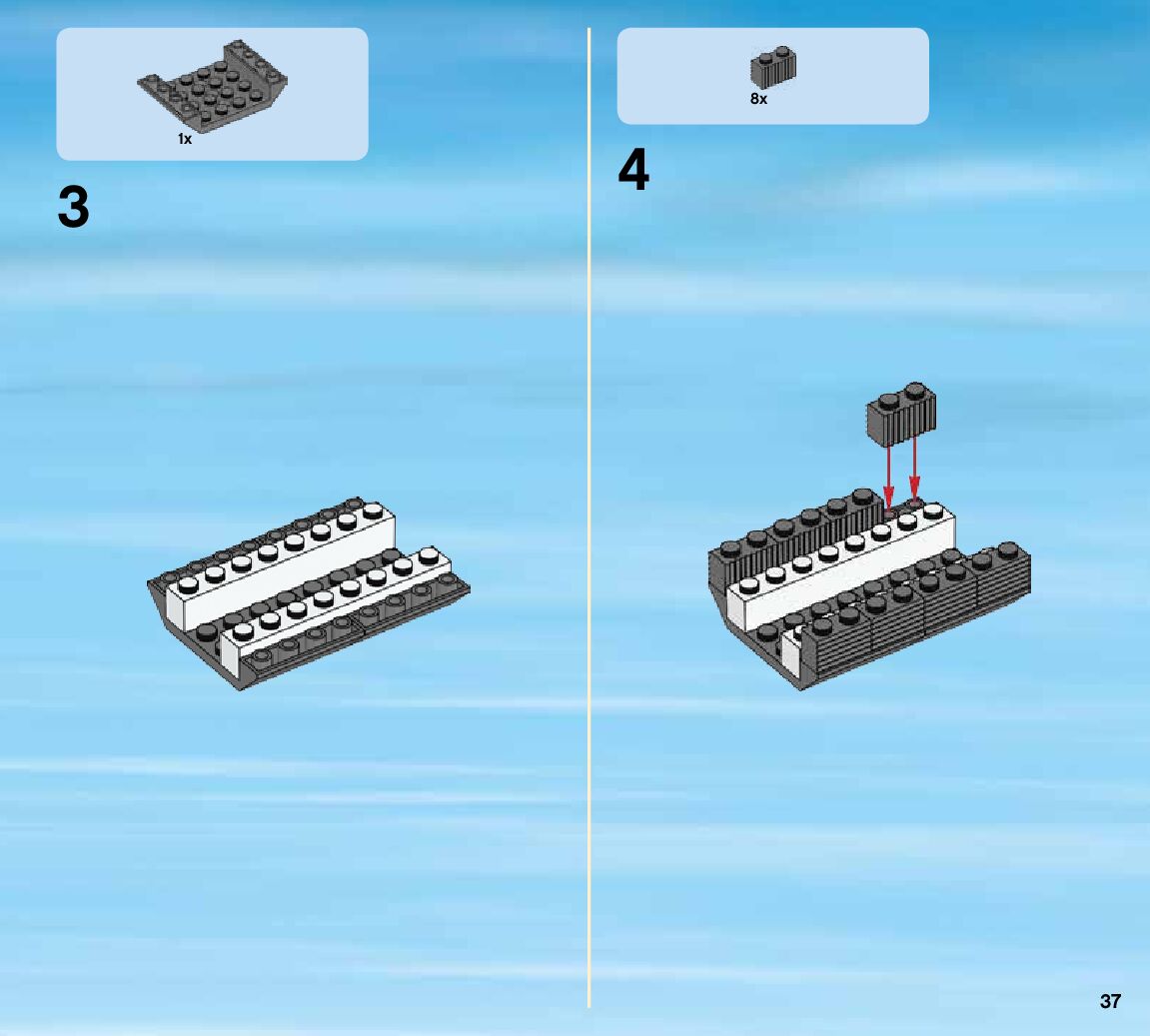 1x

3

8x

4

37