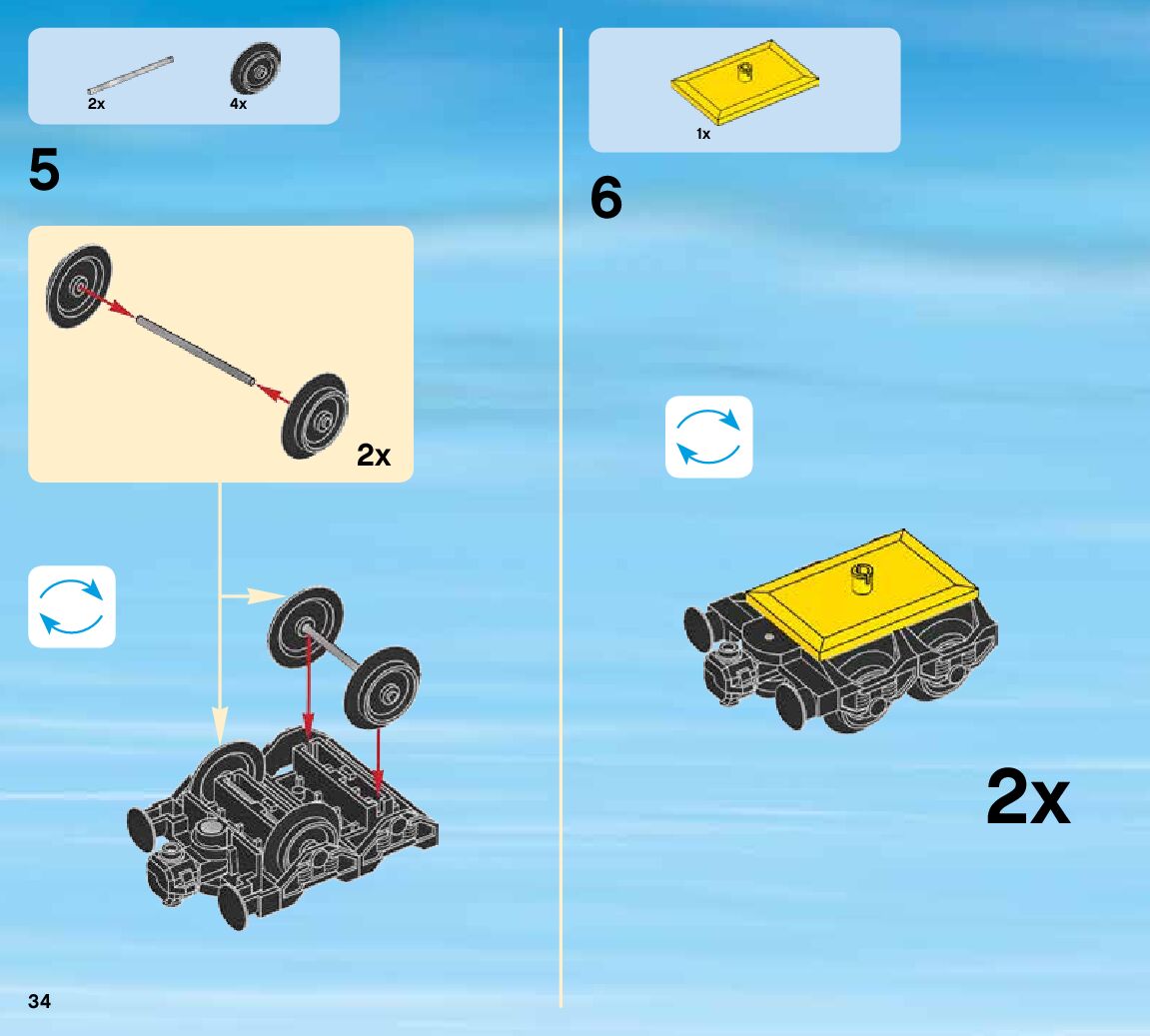 2x
4x

5

2x

1x

6

2x

34