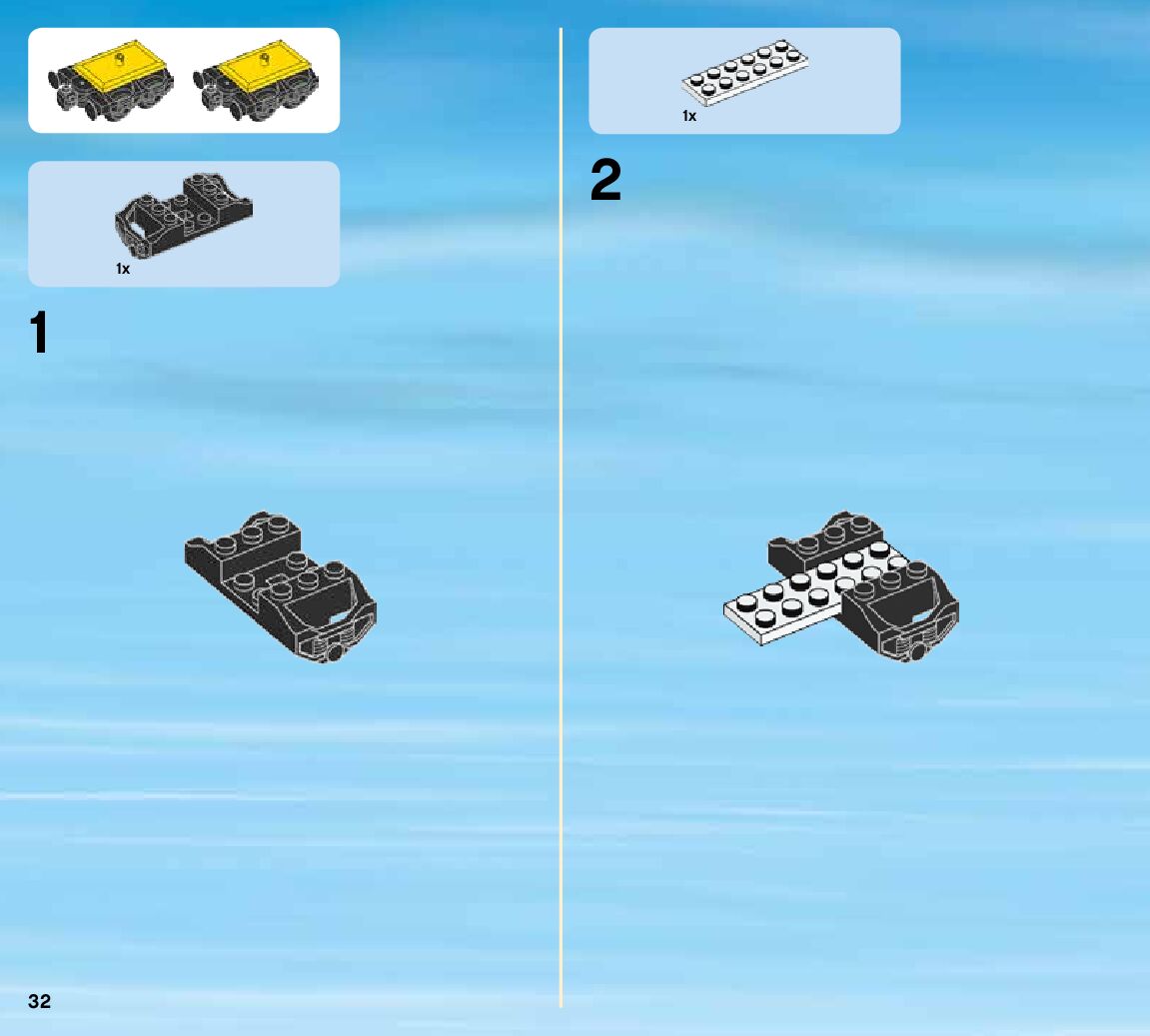 1x

1

1x

2

32