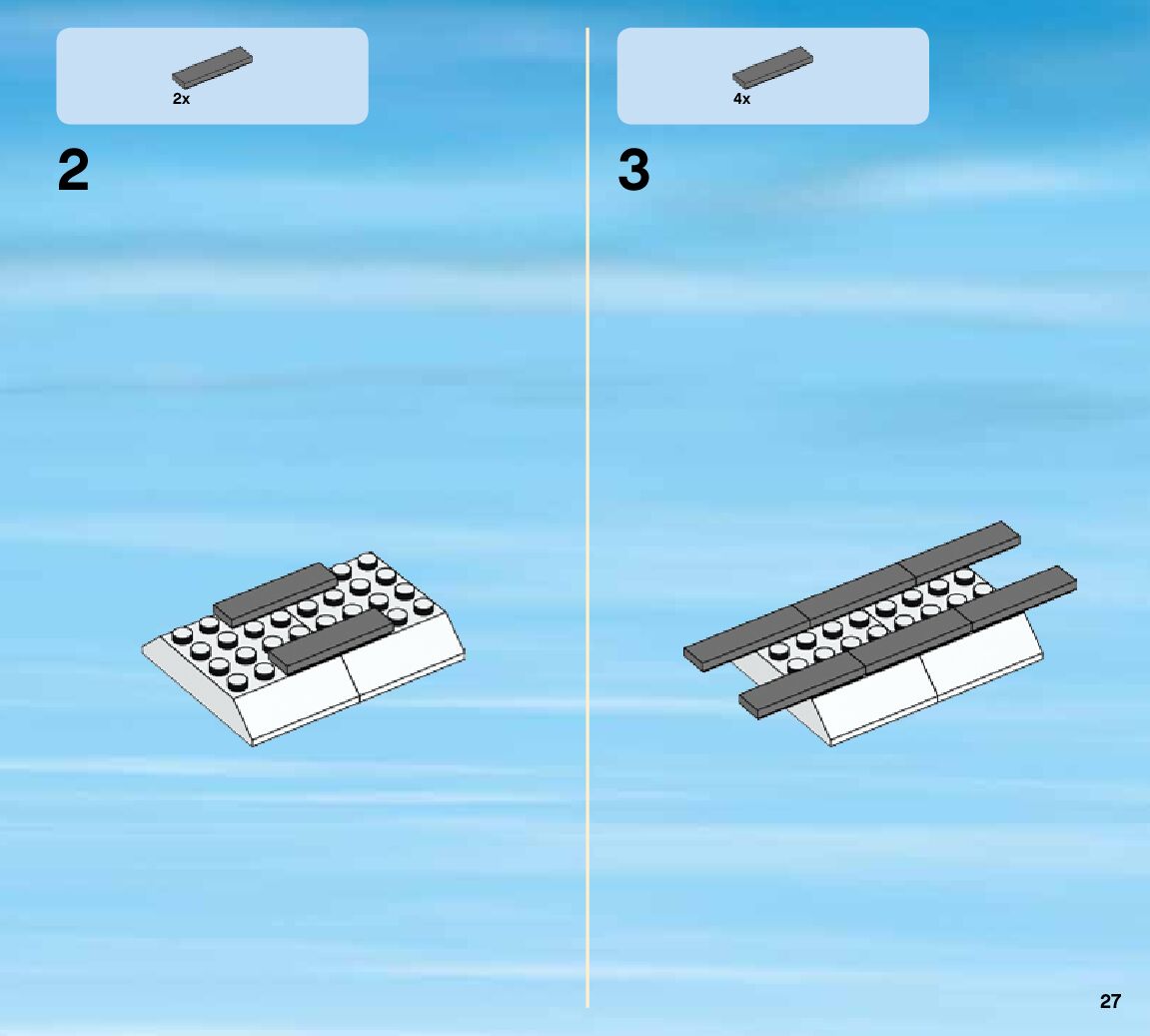 2x

2

4x

3

27