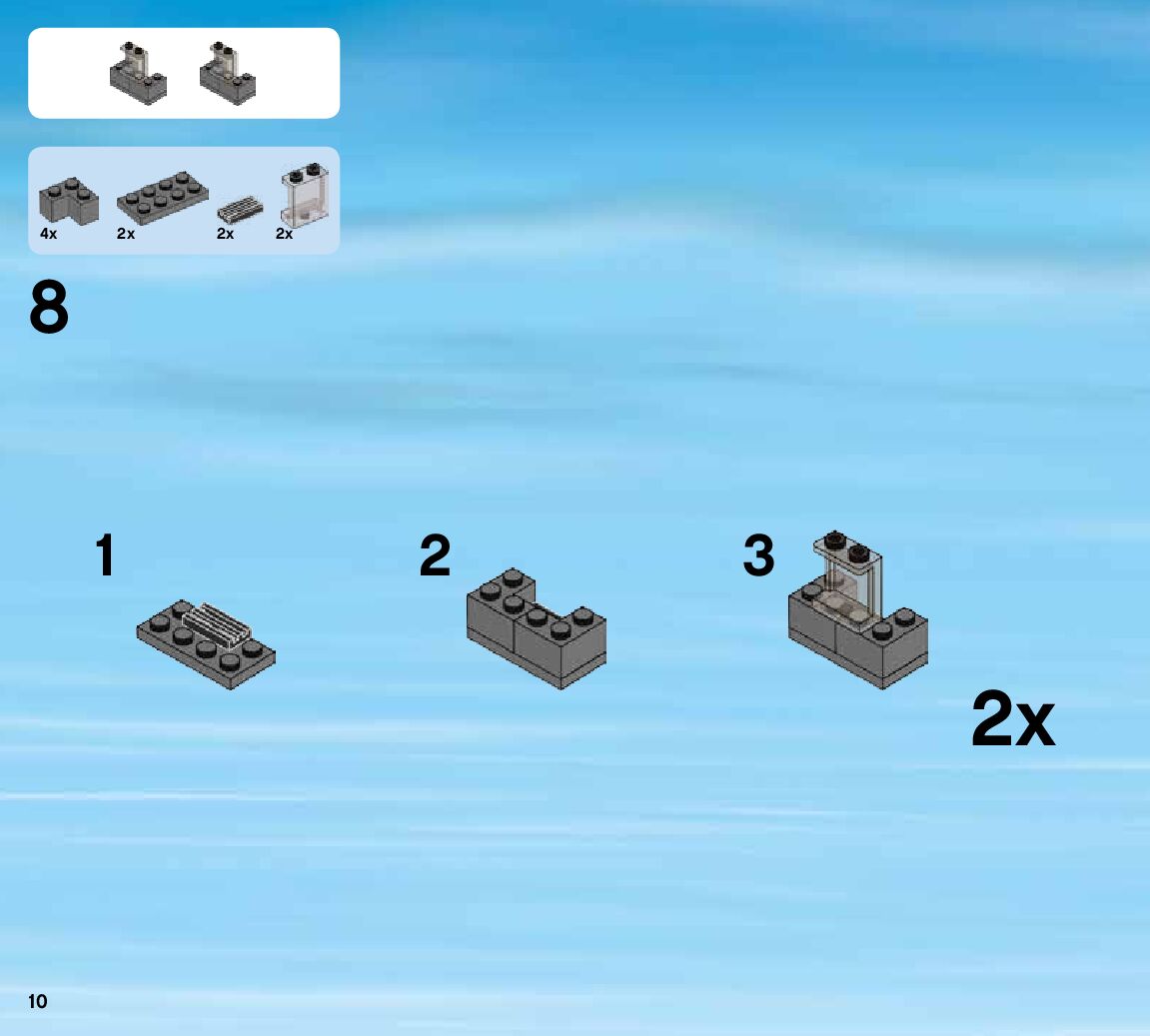 4x 2x 2x 2x

8

1

2

3

2x

10