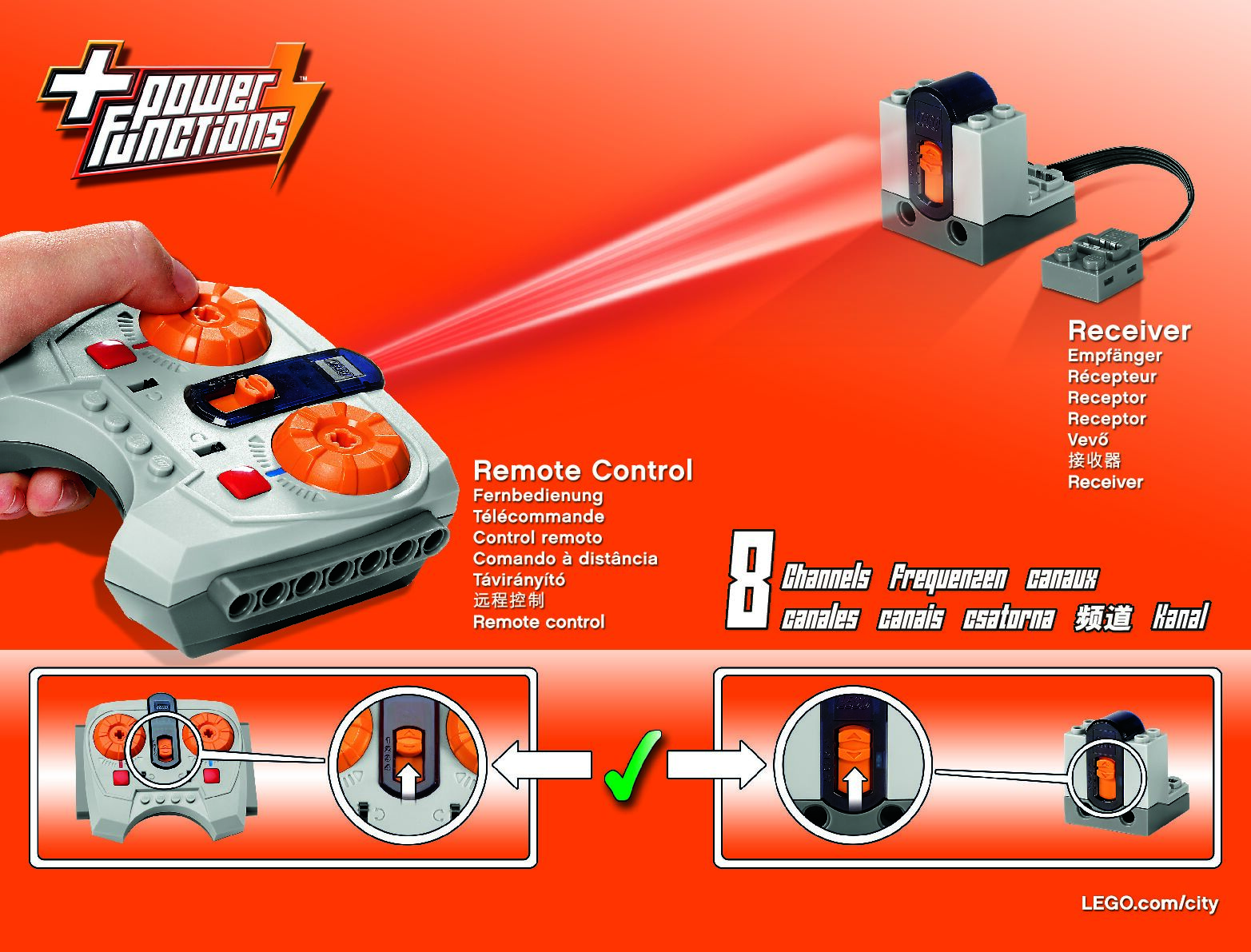 power functions™

Receiver
Empfänger
Récepteur
Receptor
Receptor
Vevő
接收器
Receiver

Remote Control
Fernbedienung
Télécommande
Control remoto
Comando à distância
Távirányító
远程控制
Remote control

8 Channels Frequenzen canaux canales canais csatorna 频道 Kanal

LEGO.com/city