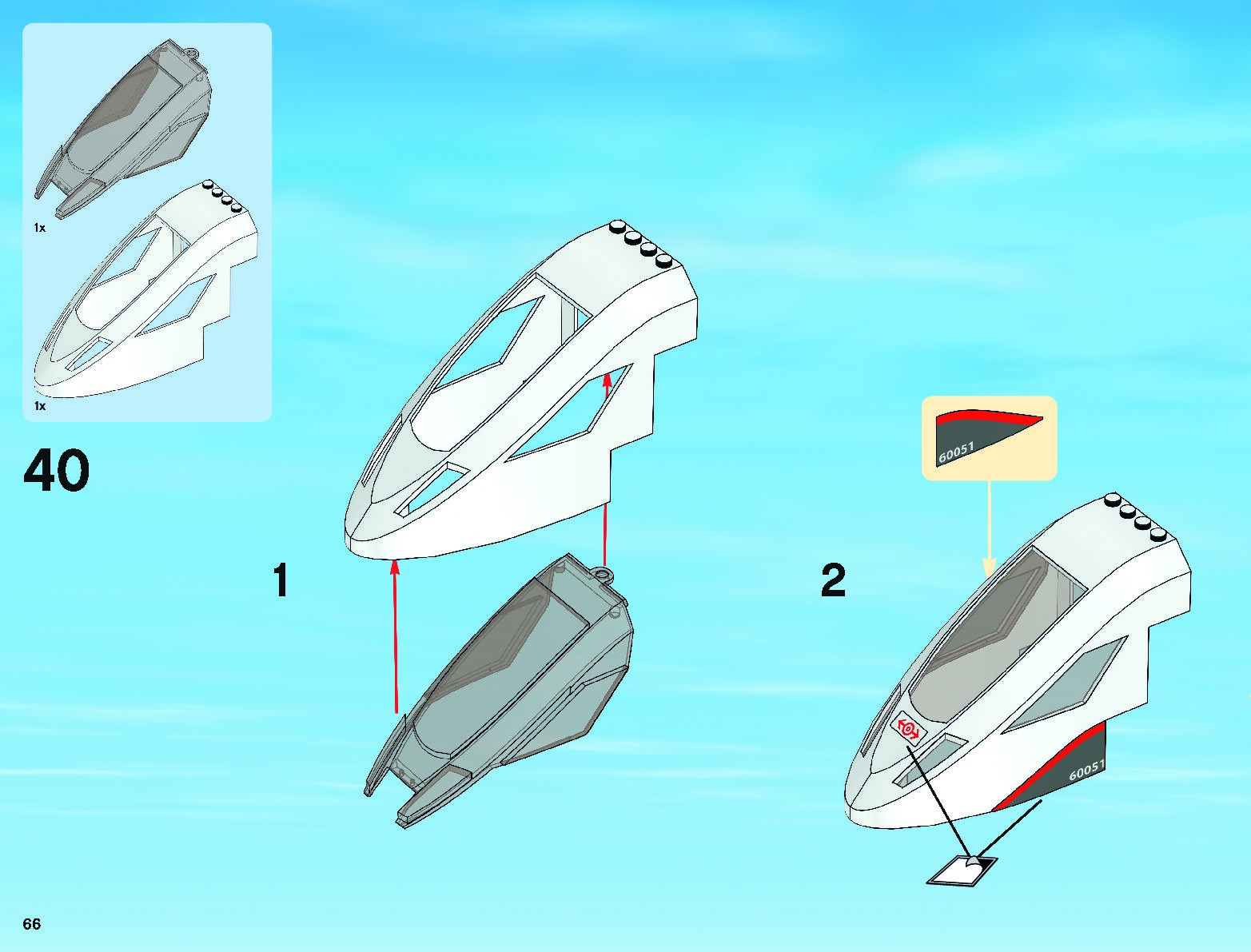 1x

1x

40

1

2

60051

60051

66