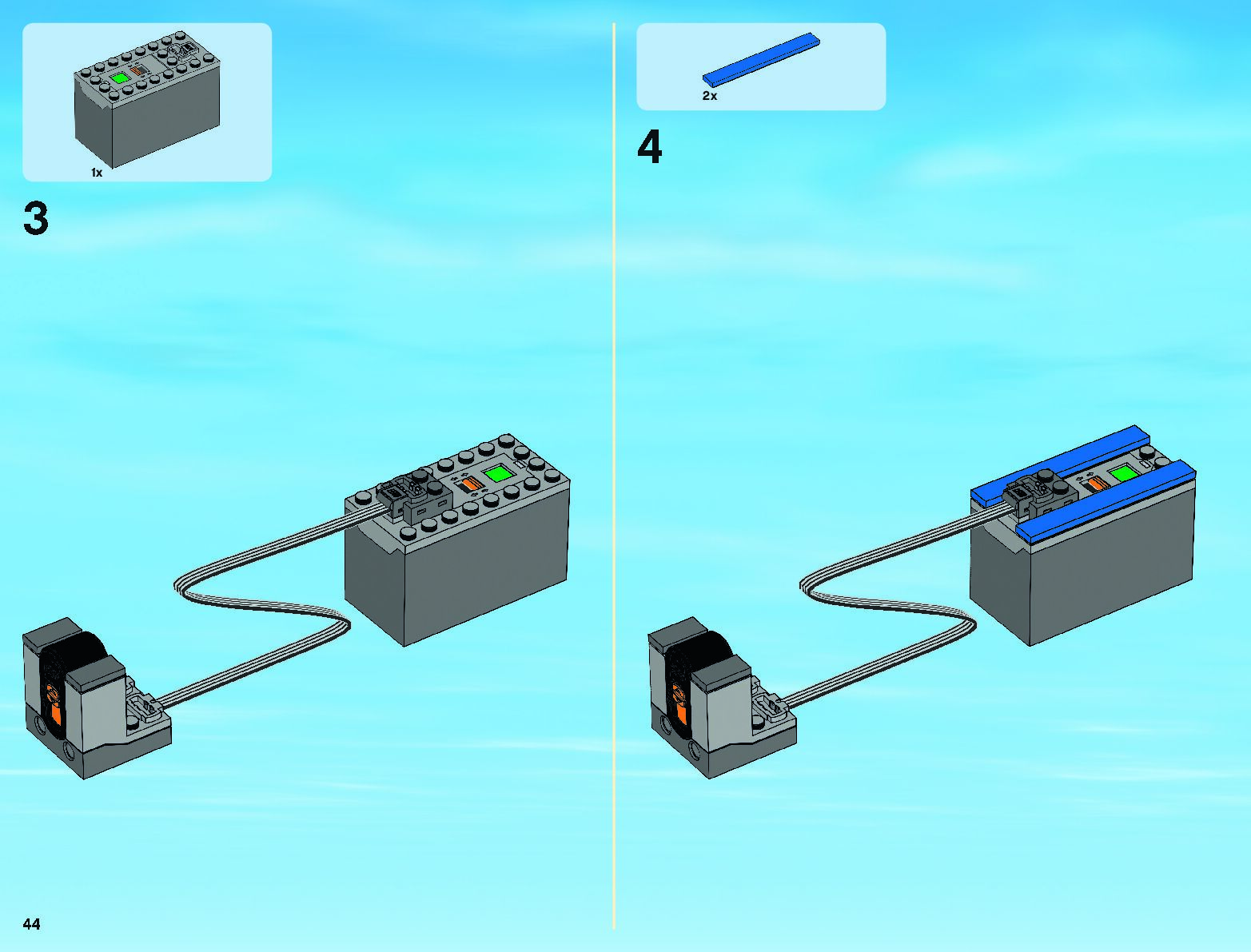 1x

3

2x

4

44