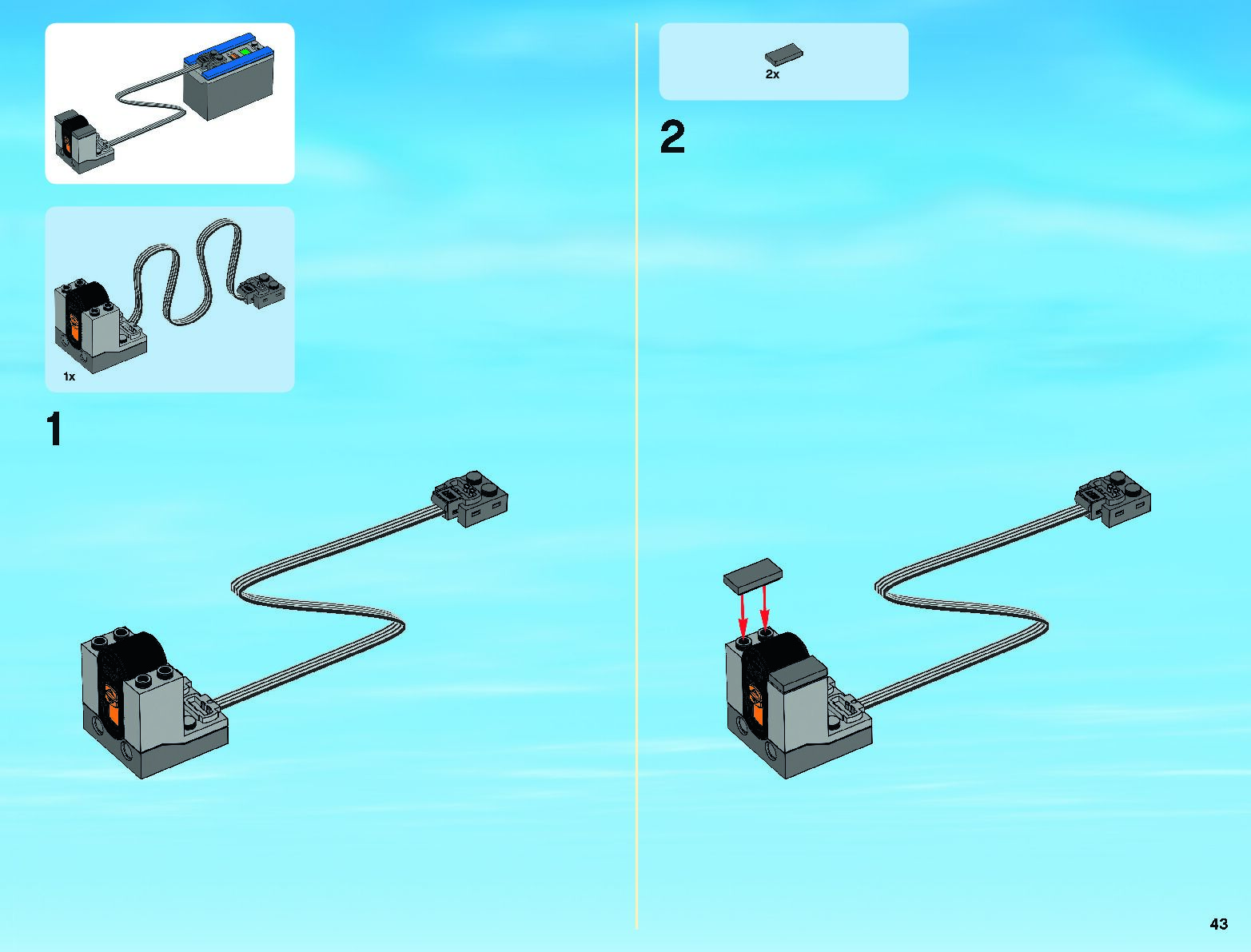 1x

1

2x

2

43