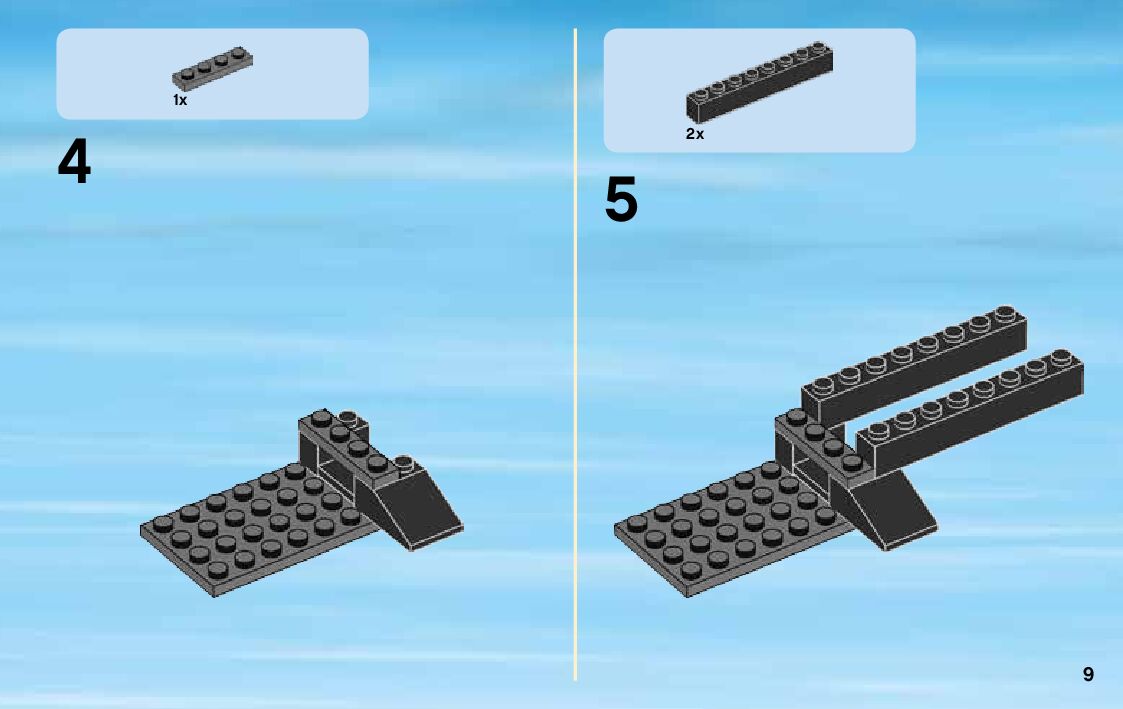 1x

4

2x

5

9