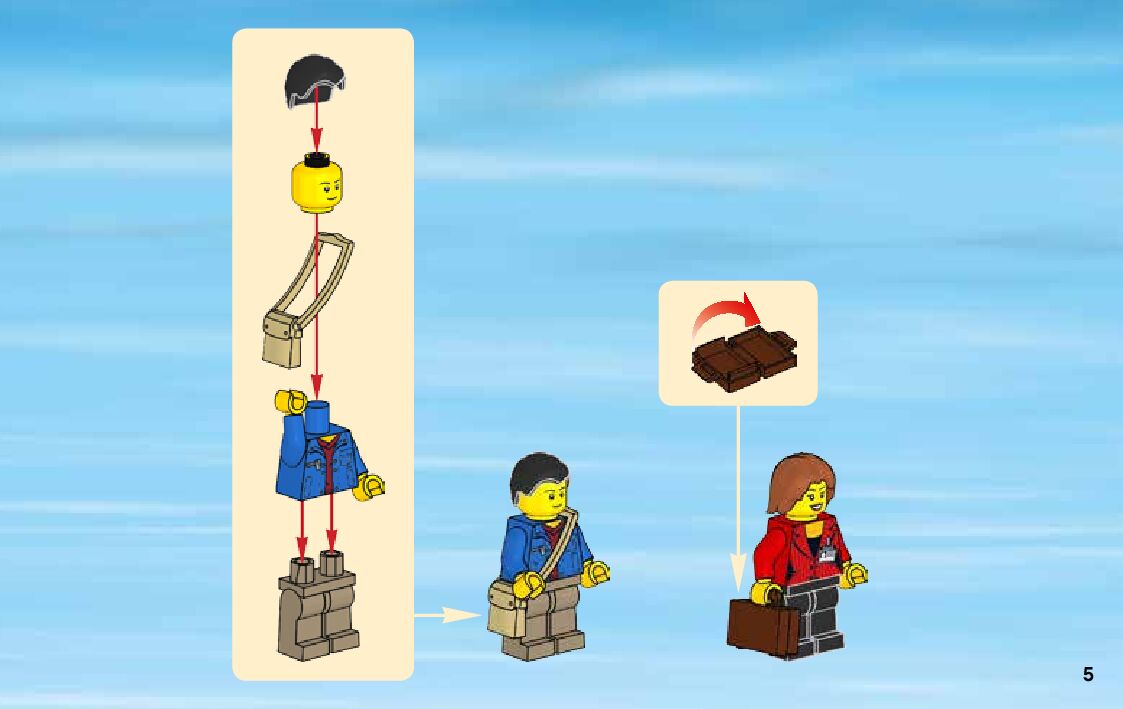 5