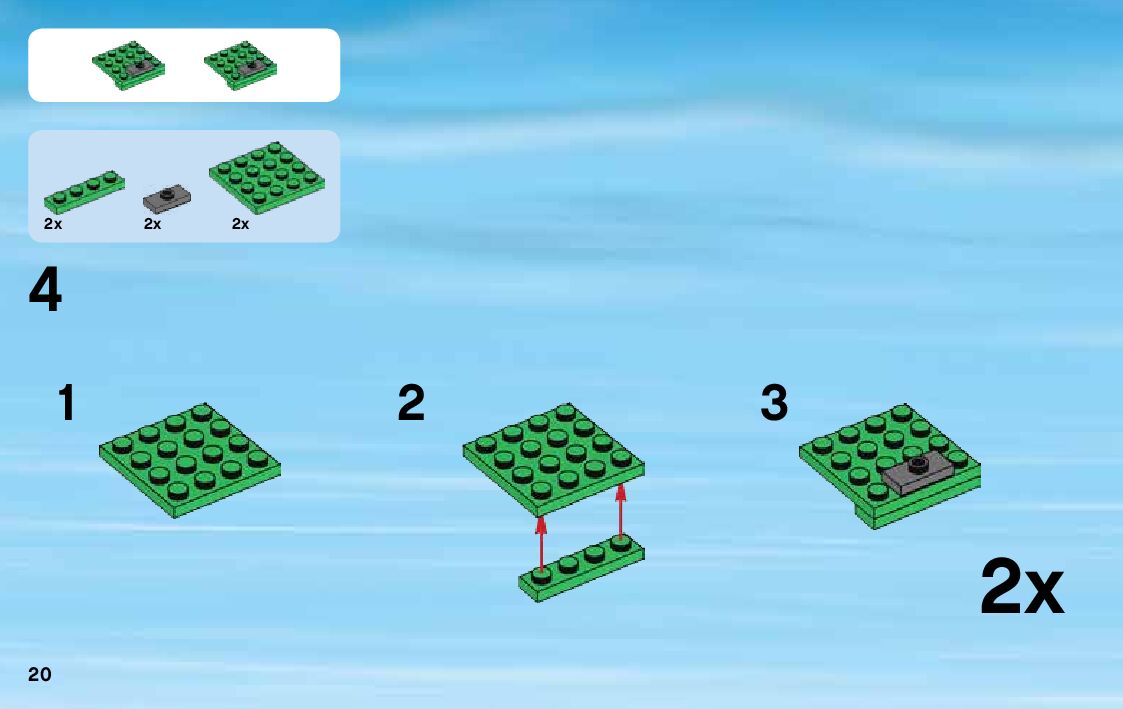 2x 2x 2x

4

1

2

3

2x

20