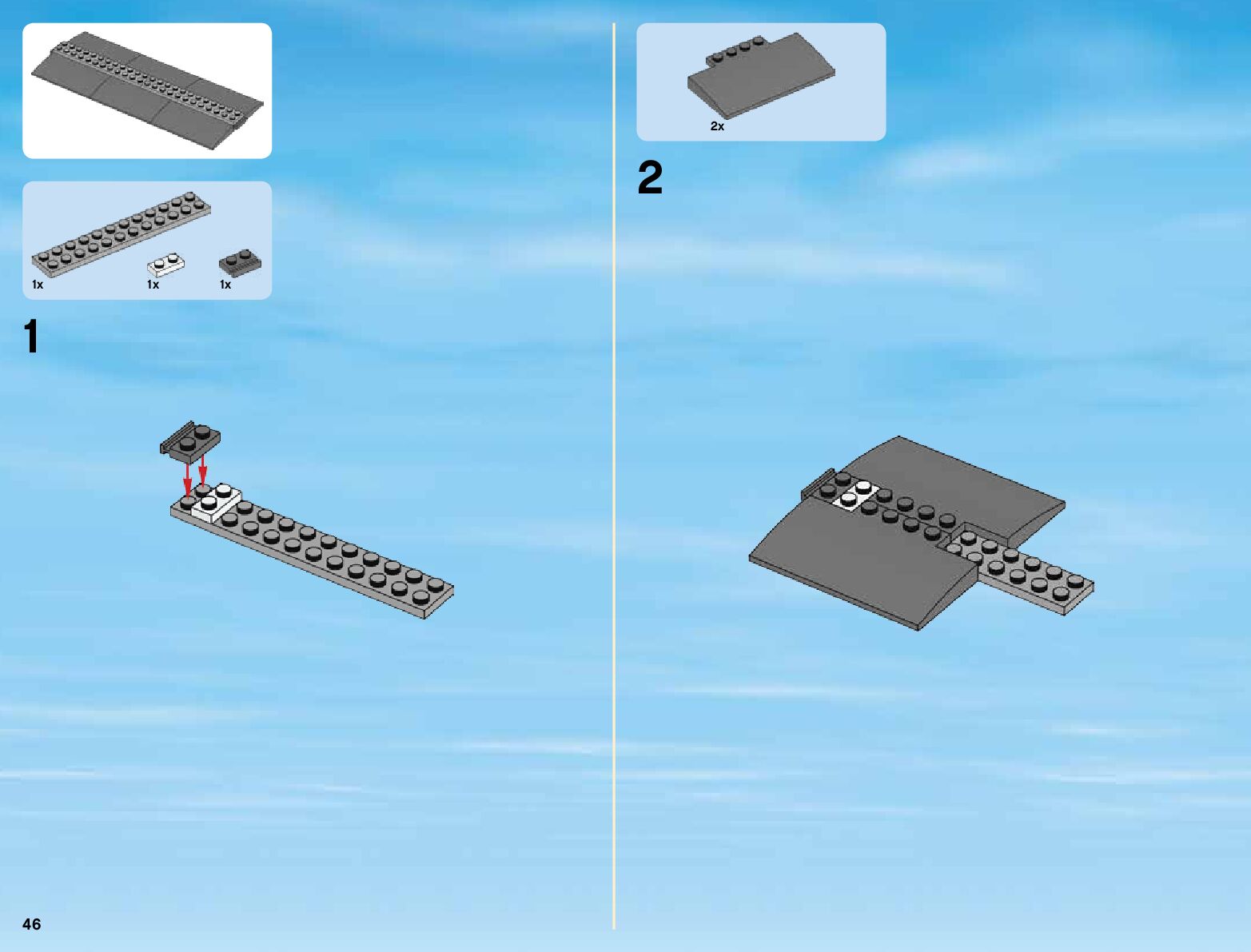 1x 1x 1x

1

2x

2

46