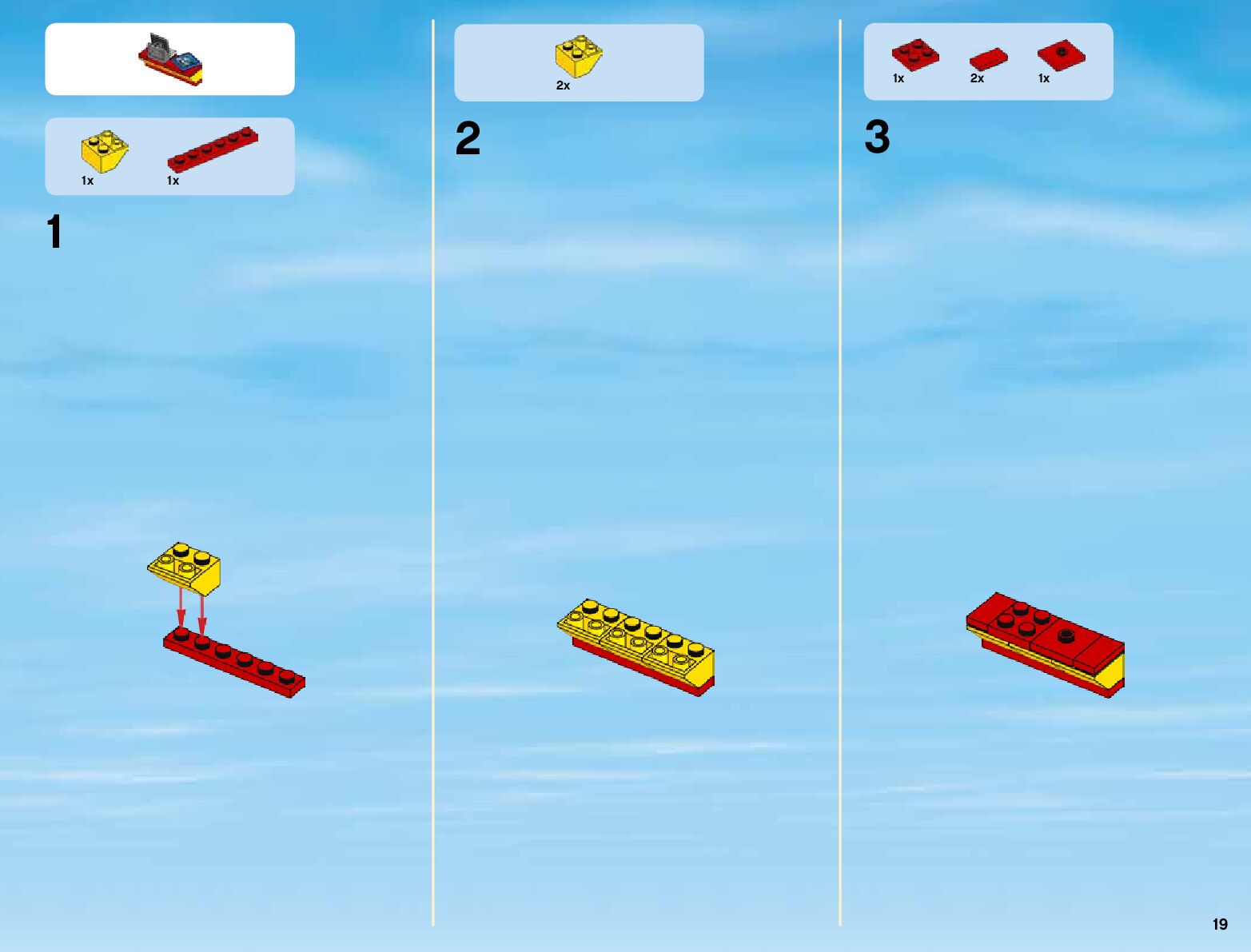 1x
1x

1

2x

2

1x
2x
1x

3

19