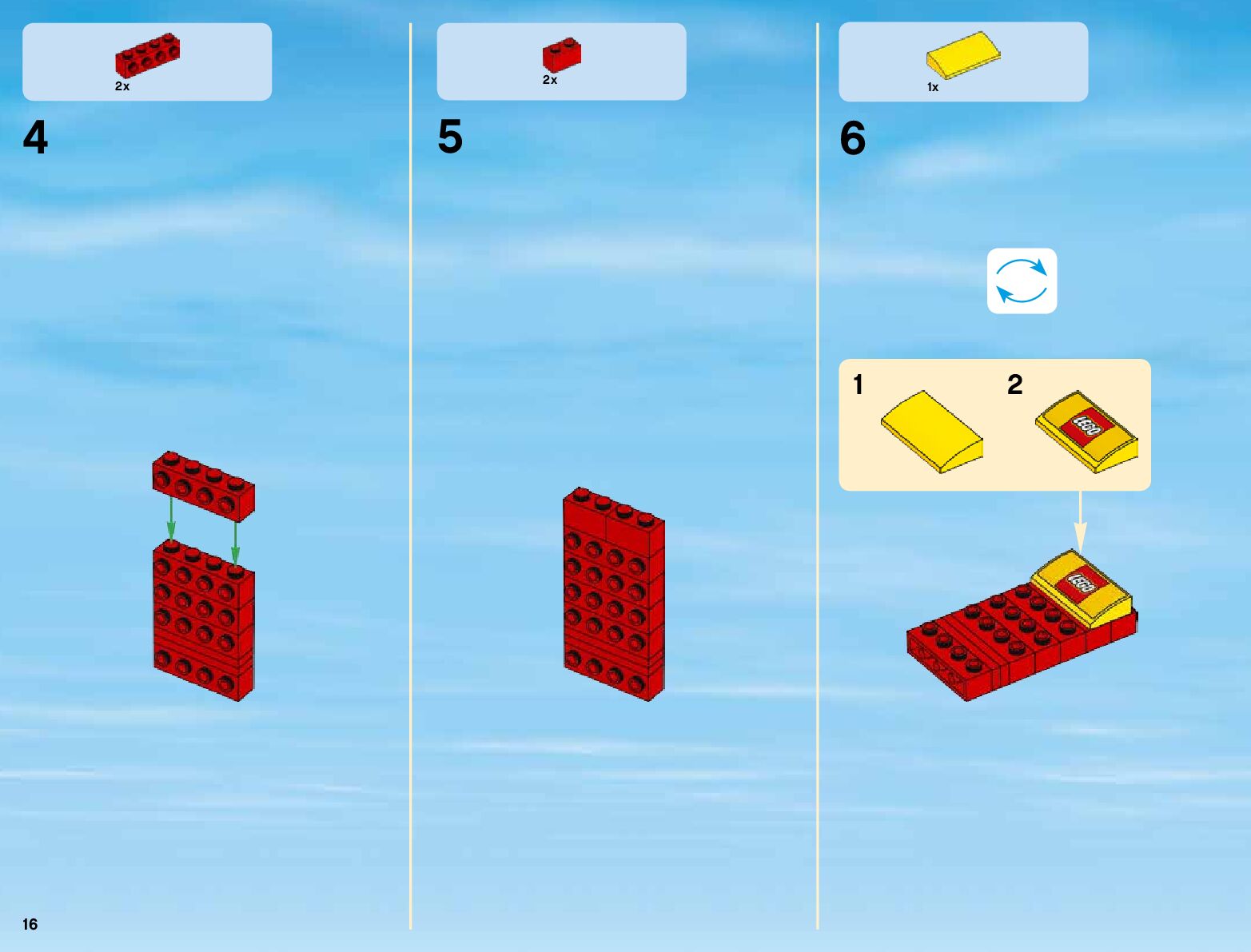 2x

4

2x

5

1x

6

1

2

LEGO

LEGO

16