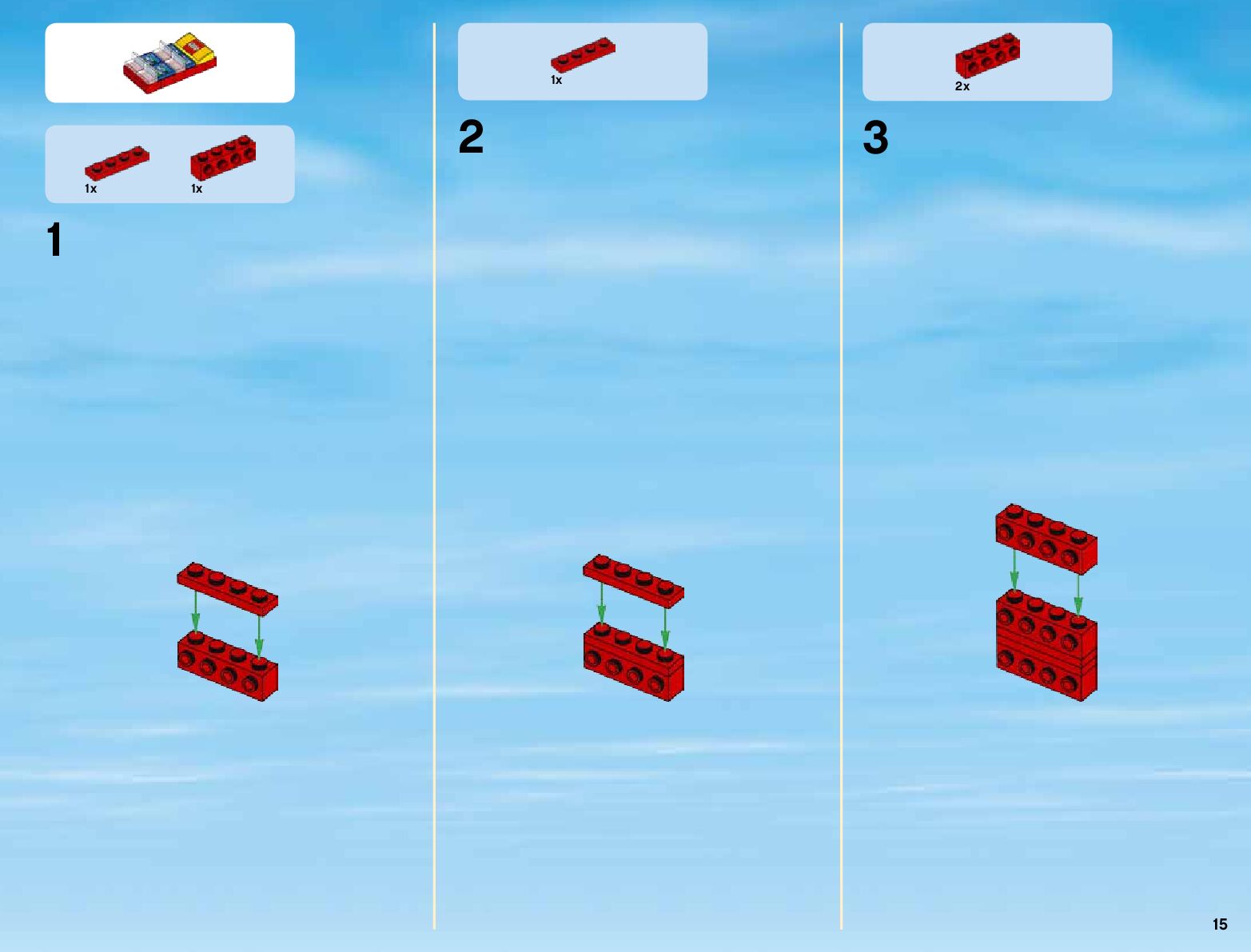 1x 1x

1

1x

2

2x

3

15