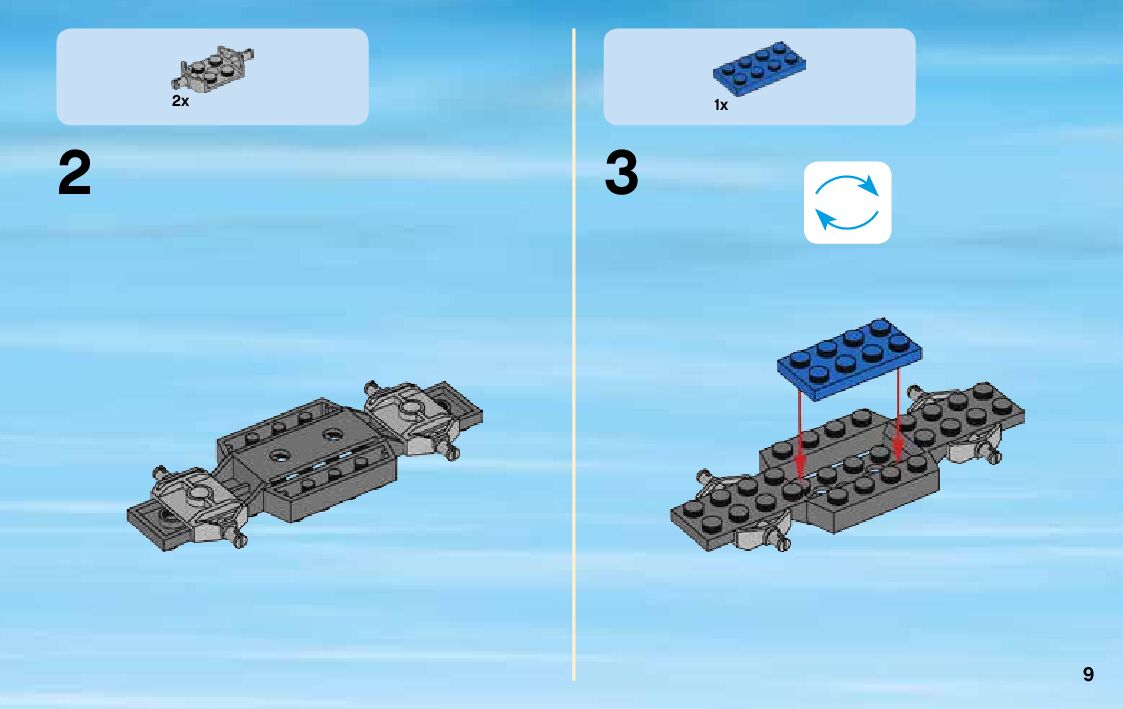 2x

2

1x

3

9