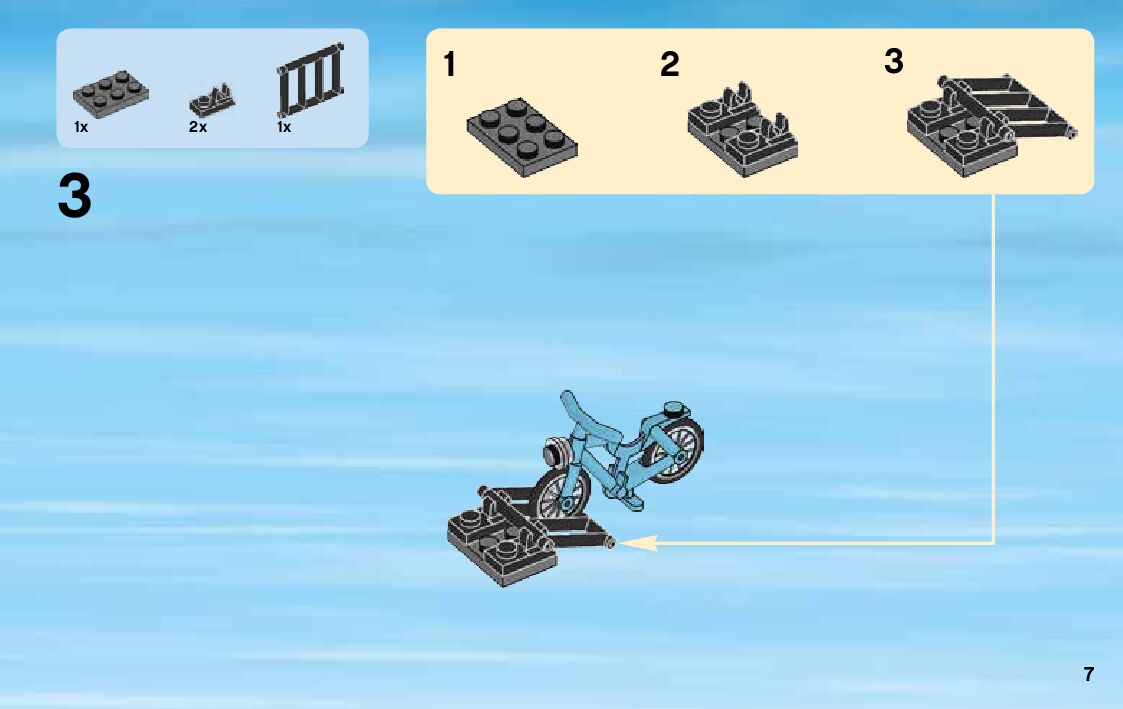 1x
2x
1x

3

1

2

3

7