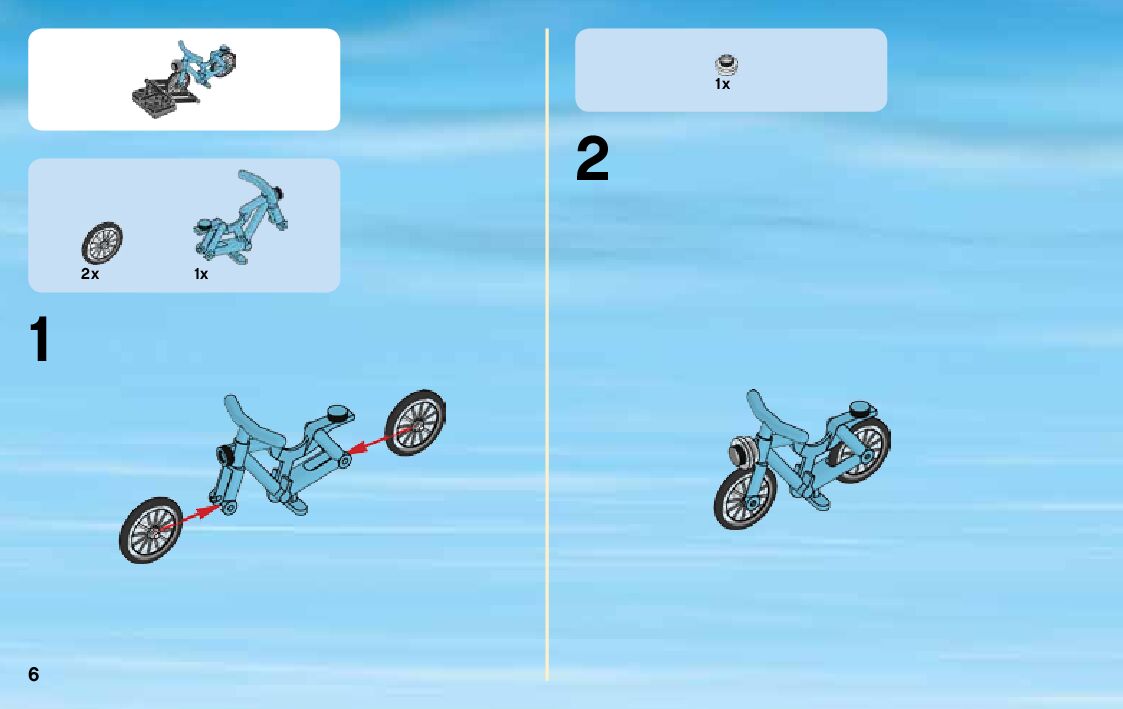 2x
1x

1

1x

2

6