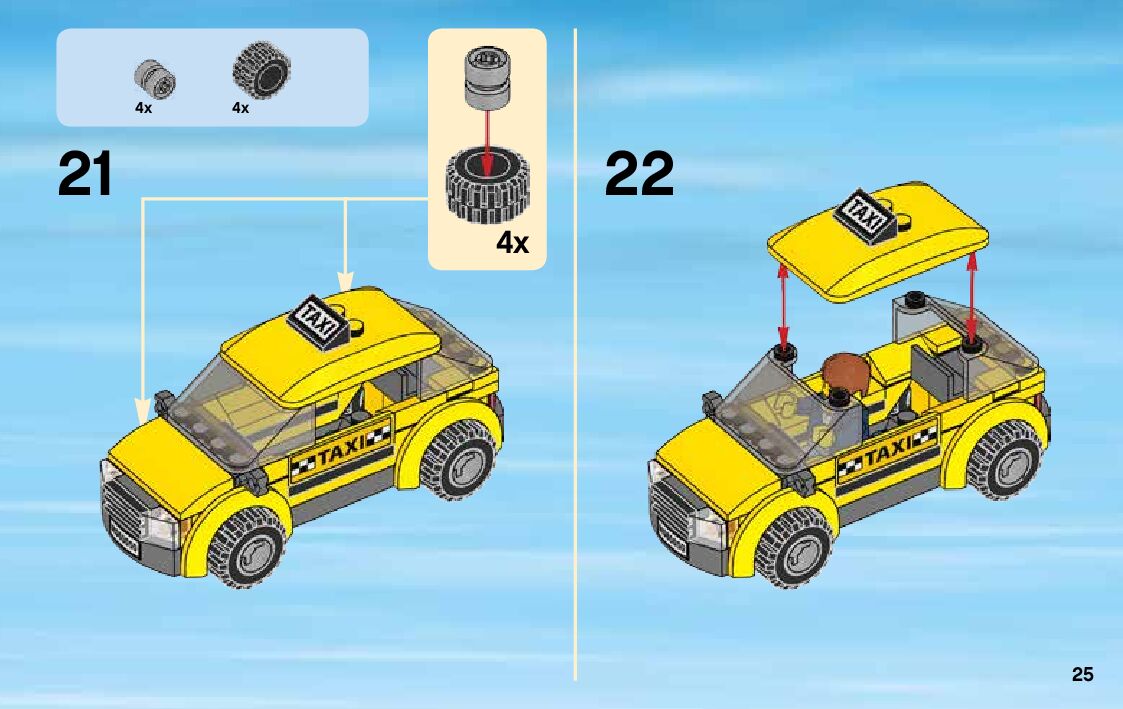 4x 4x

21

4x

TAXI

TAXI

22

TAXI

TAXI

25