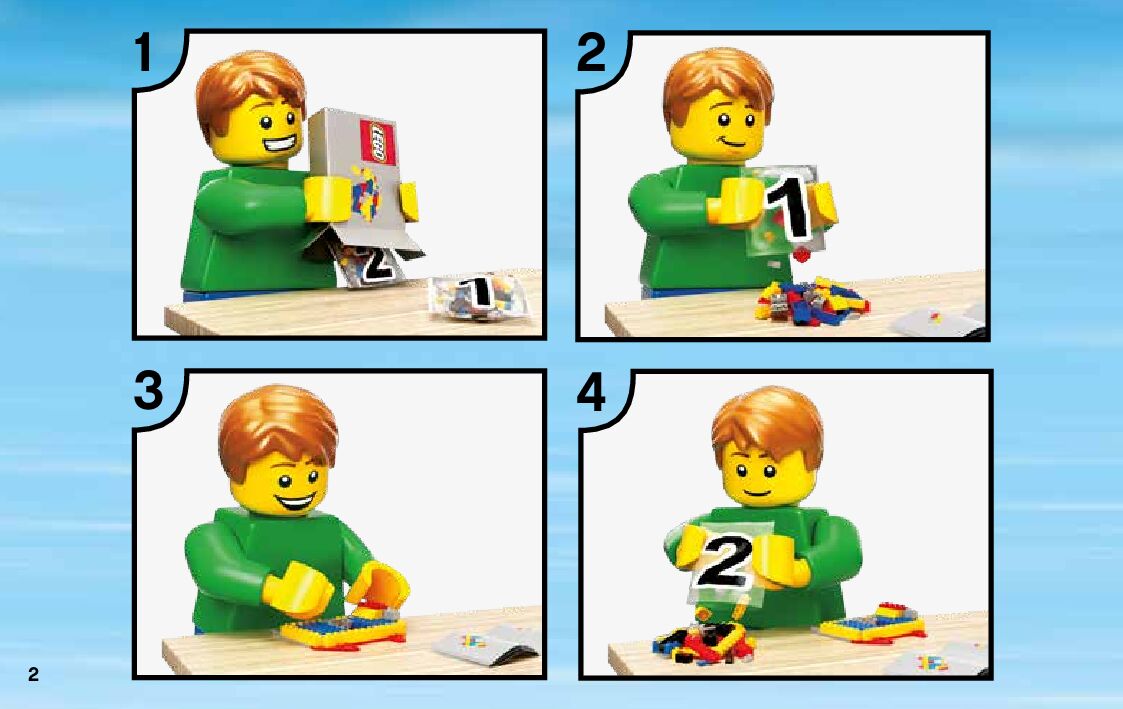 1

LEGO

2

1

2

1

3

4

2

2