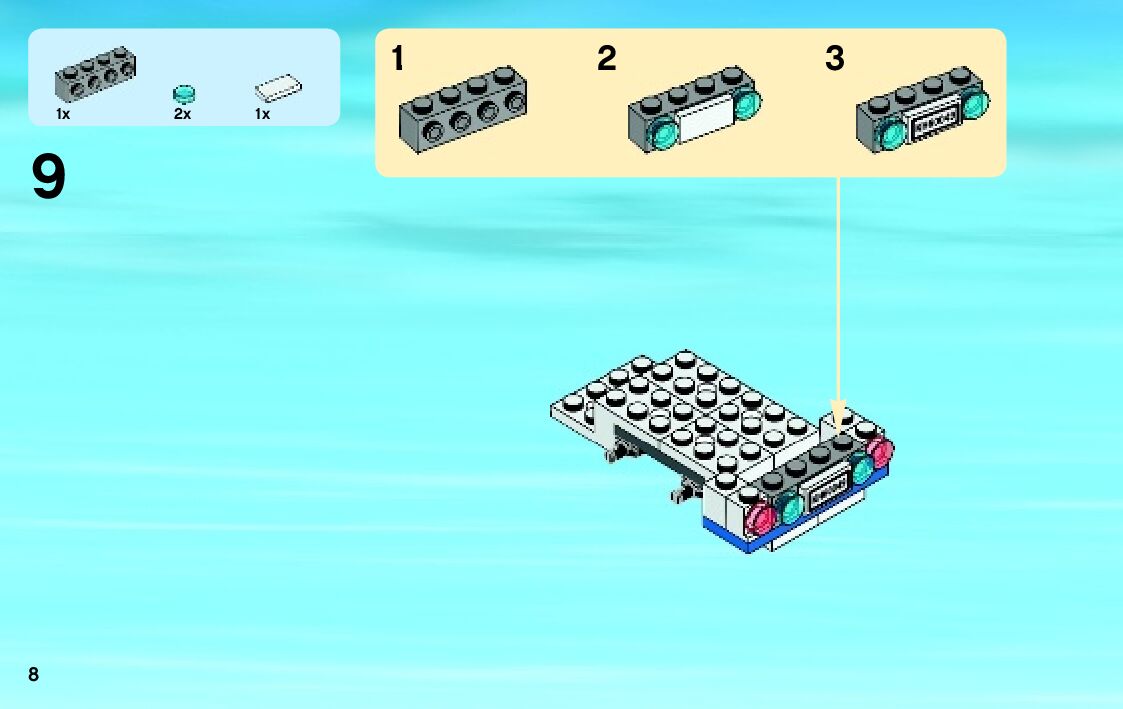 1x
2x
1x

9

1
2
3

8