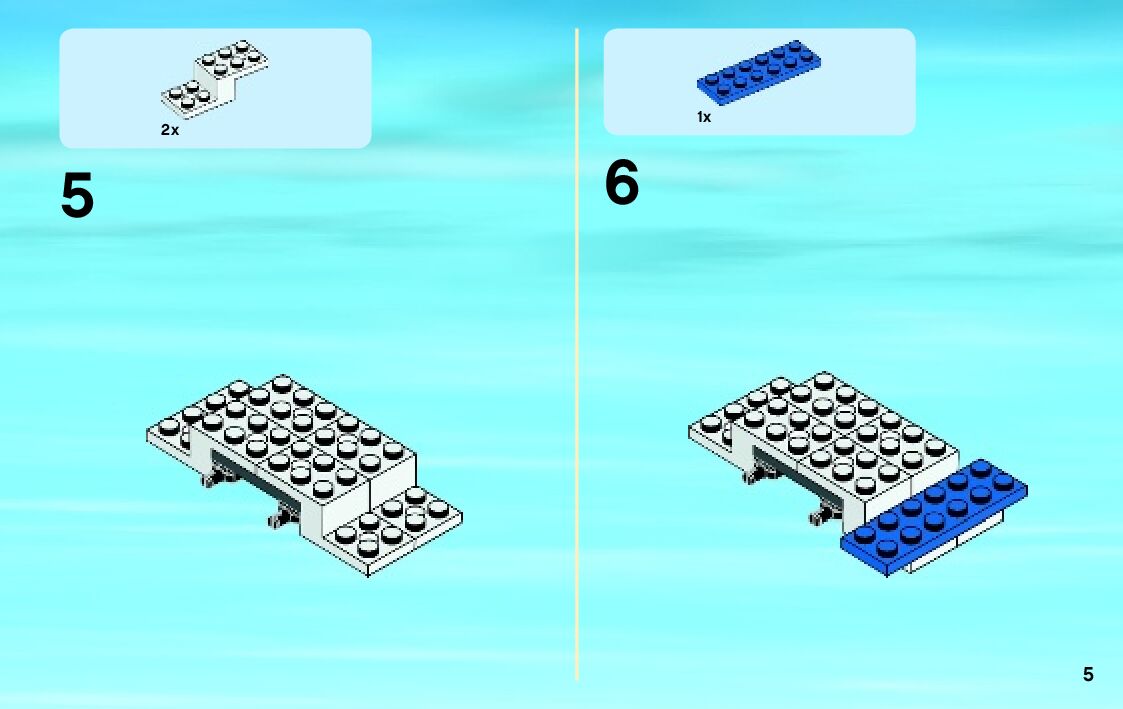 2x

5

1x

6

5