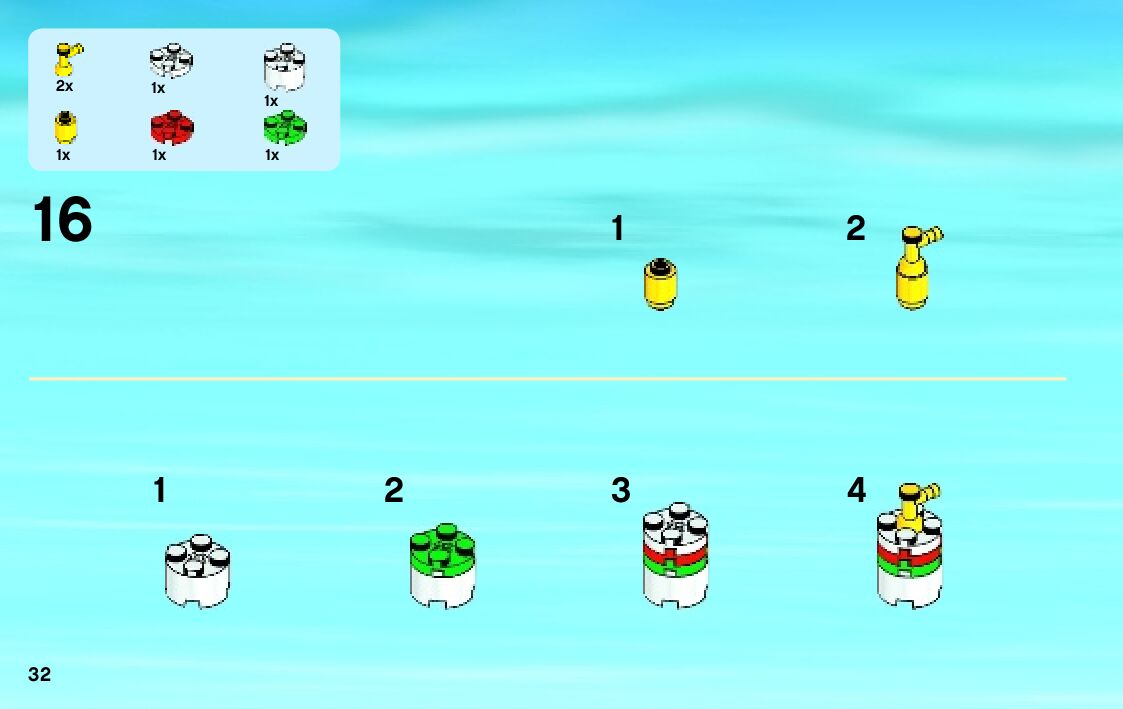 2x
1x
1x
1x
1x
1x

16

1

2

1

2

3

4

32