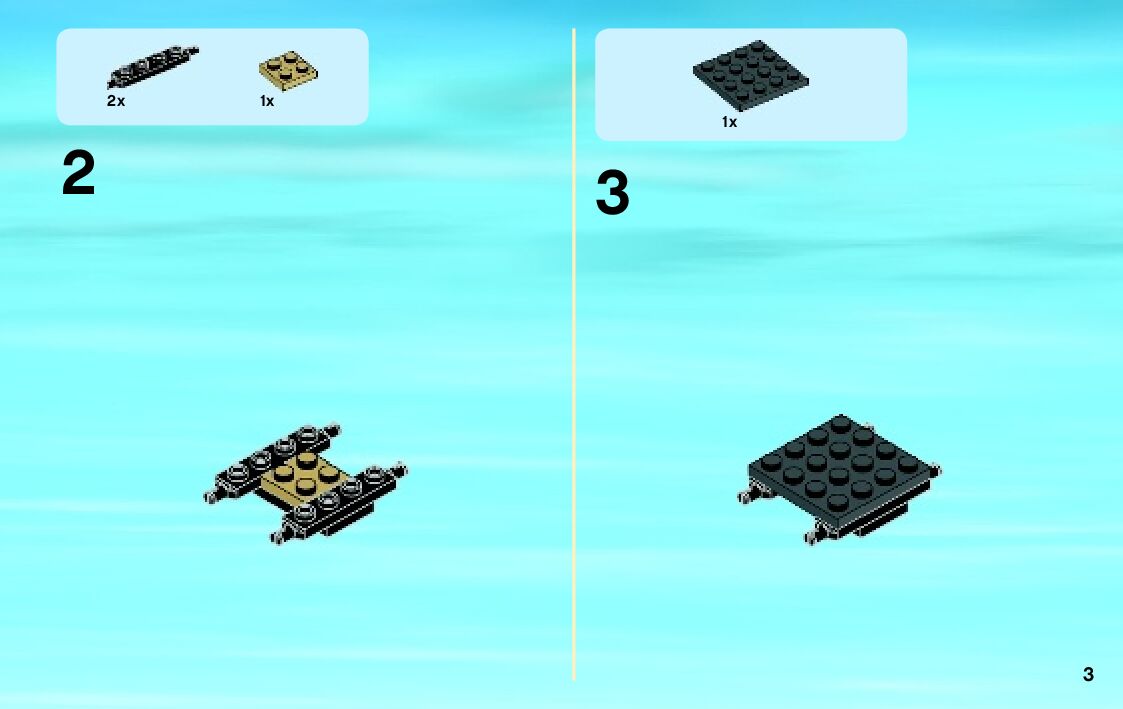 2x
1x

2

1x

3

3