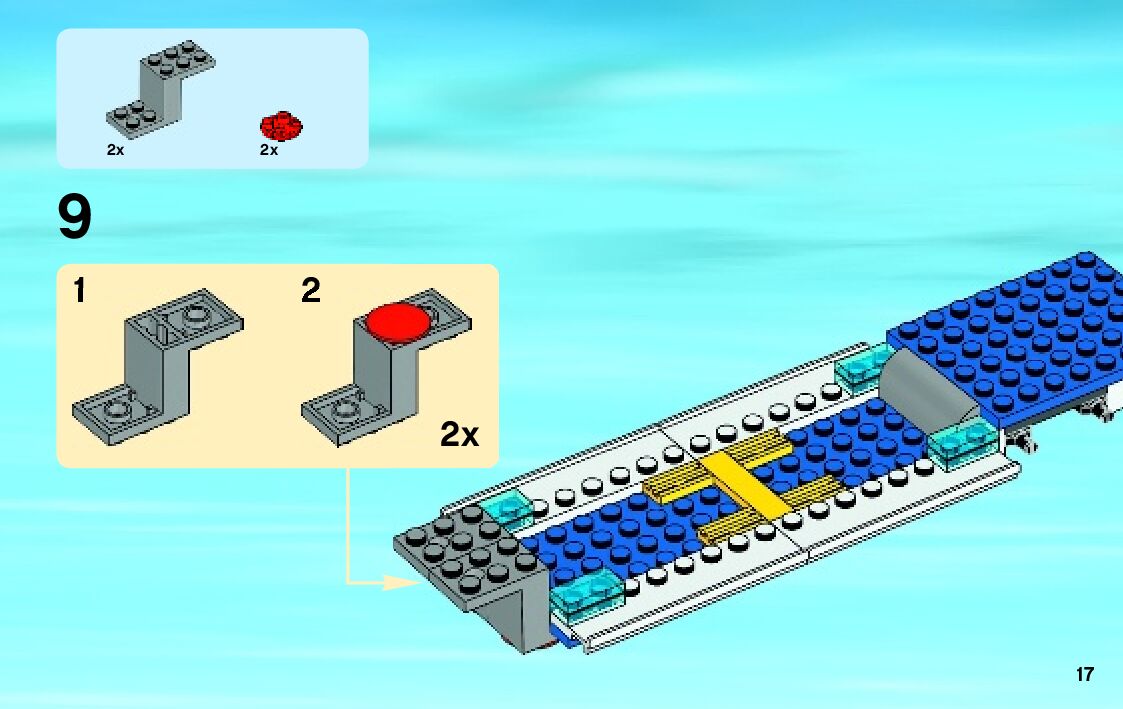 2x
2x

9

1

2

2x

17