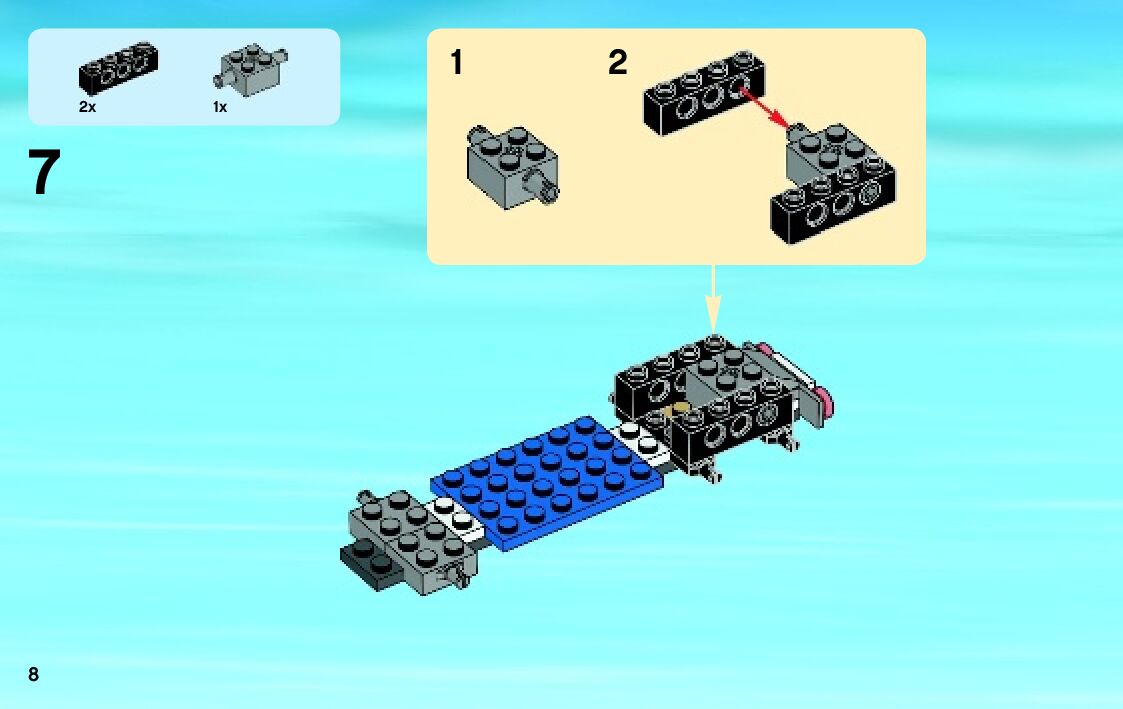 2x
1x

7

1

2

8