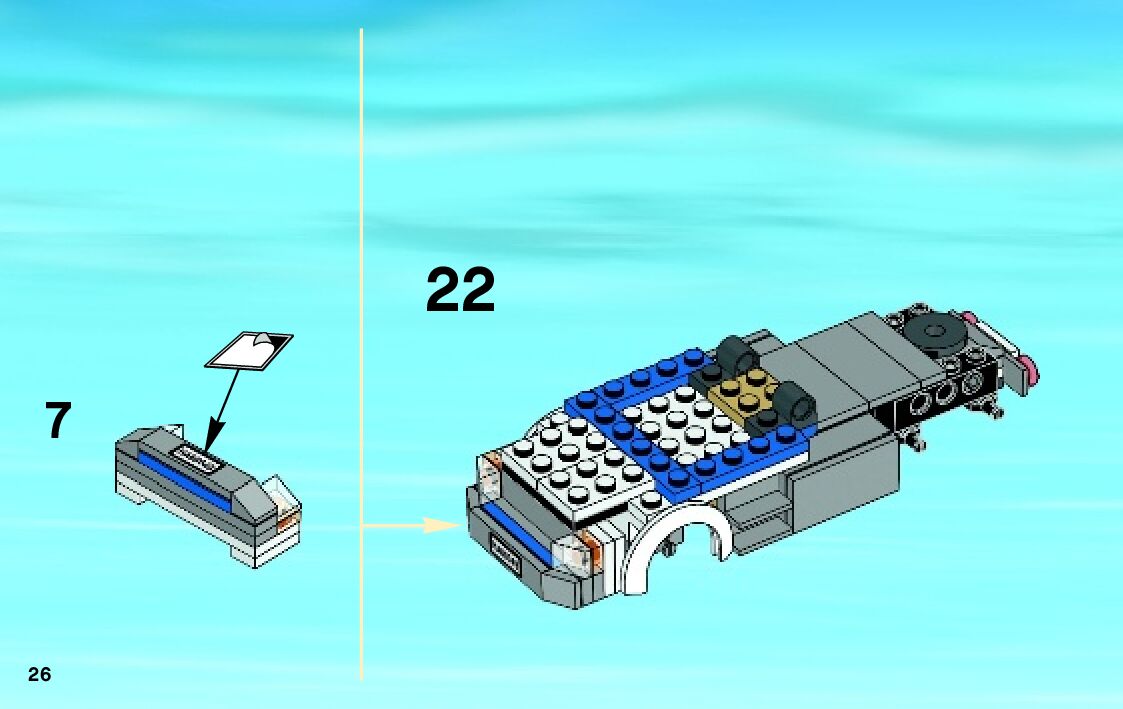 7

22

26