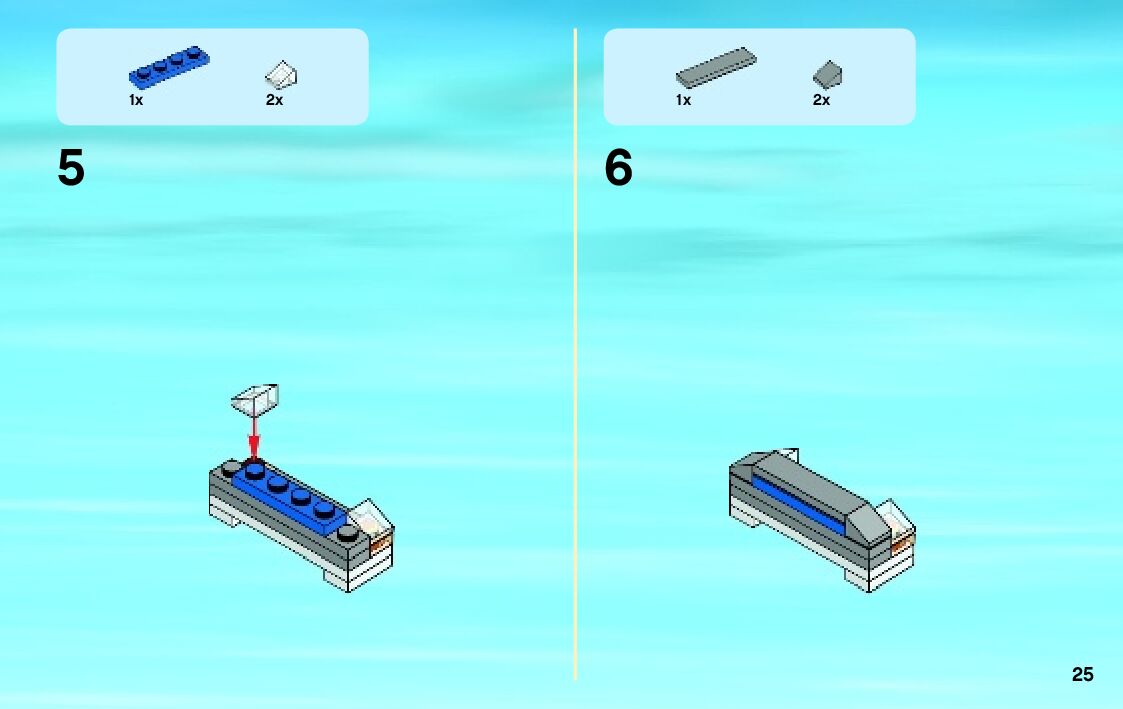 1x 2x

5

1x 2x

6

25