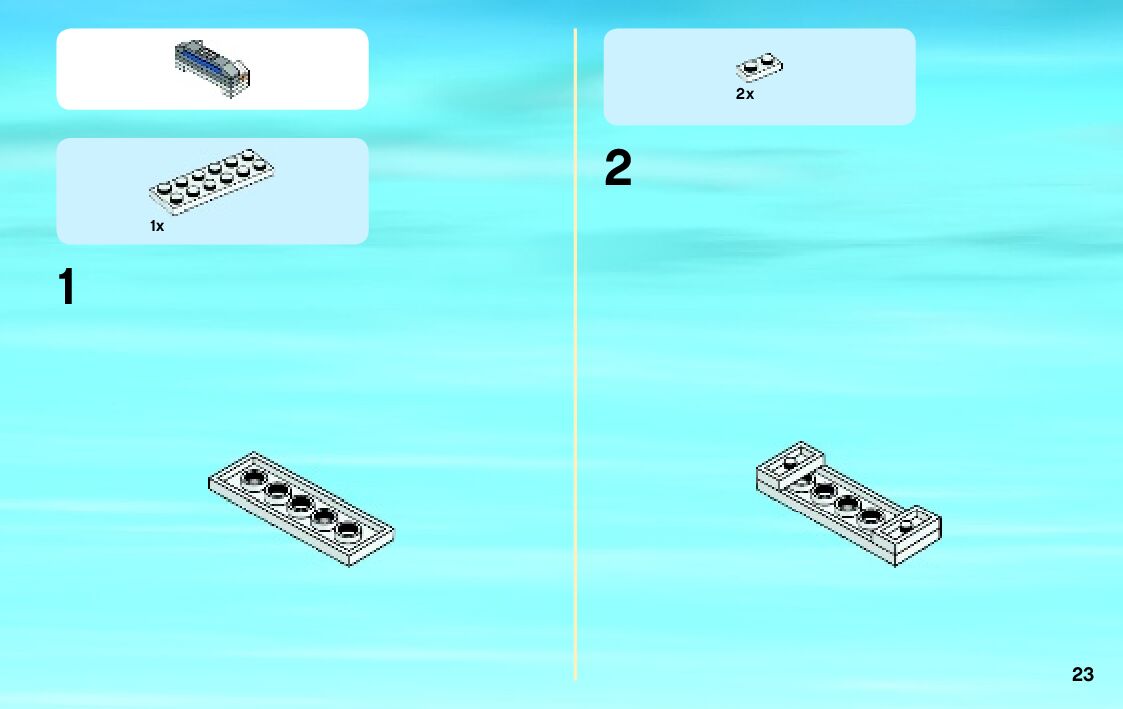 1x

1

2x

2

23