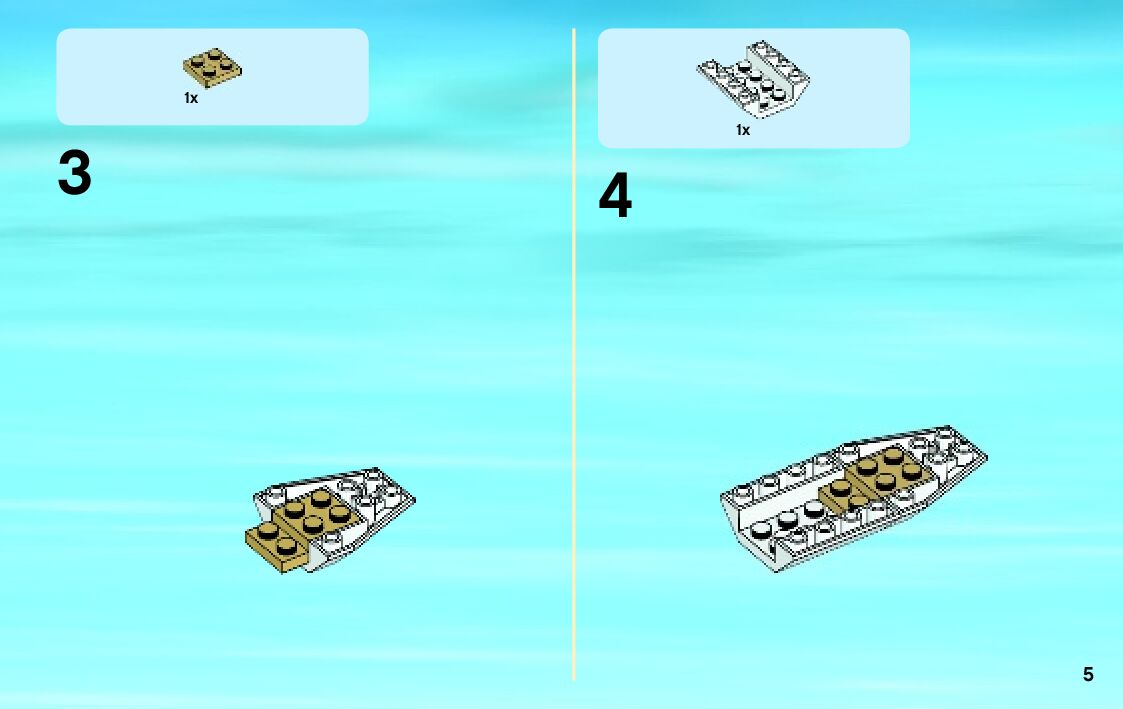 1x

3

1x

4

5