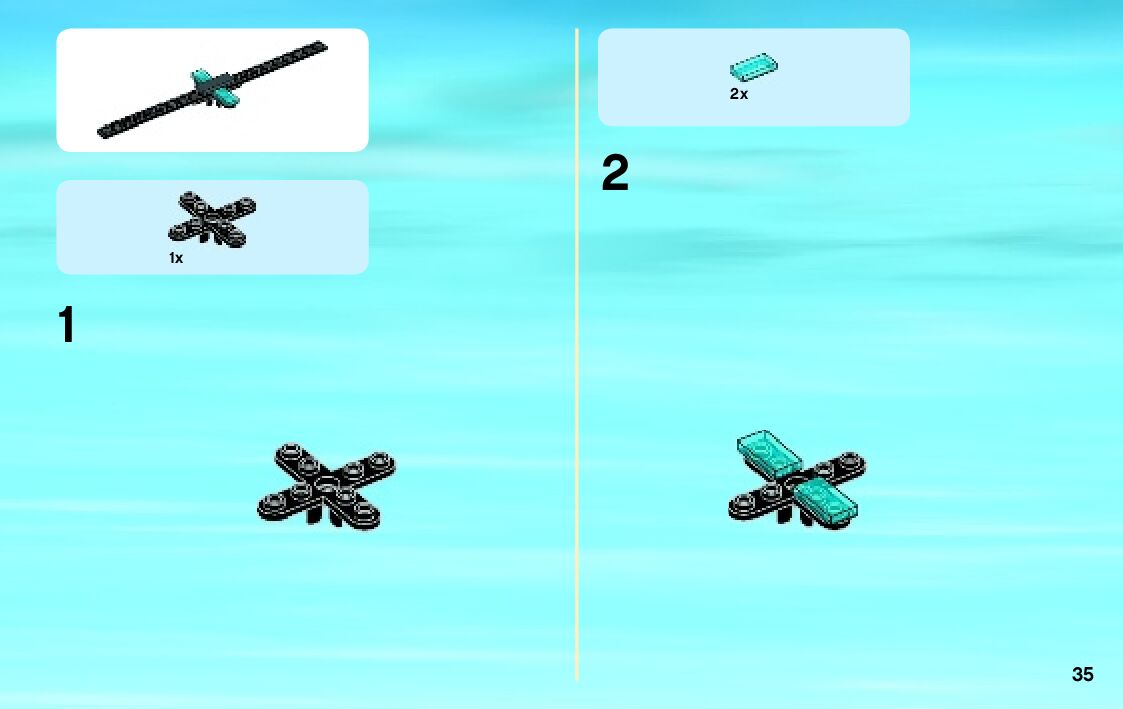 1x

1

2x

2

35