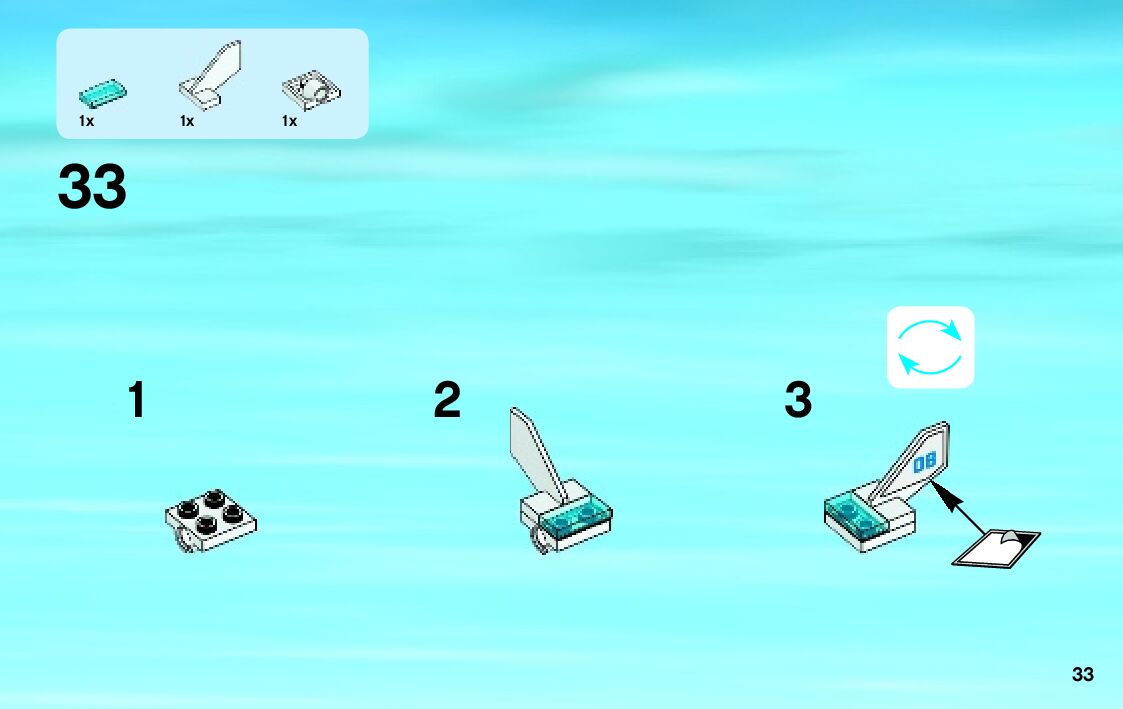 1x 1x 1x

33

1

2

3

08

33