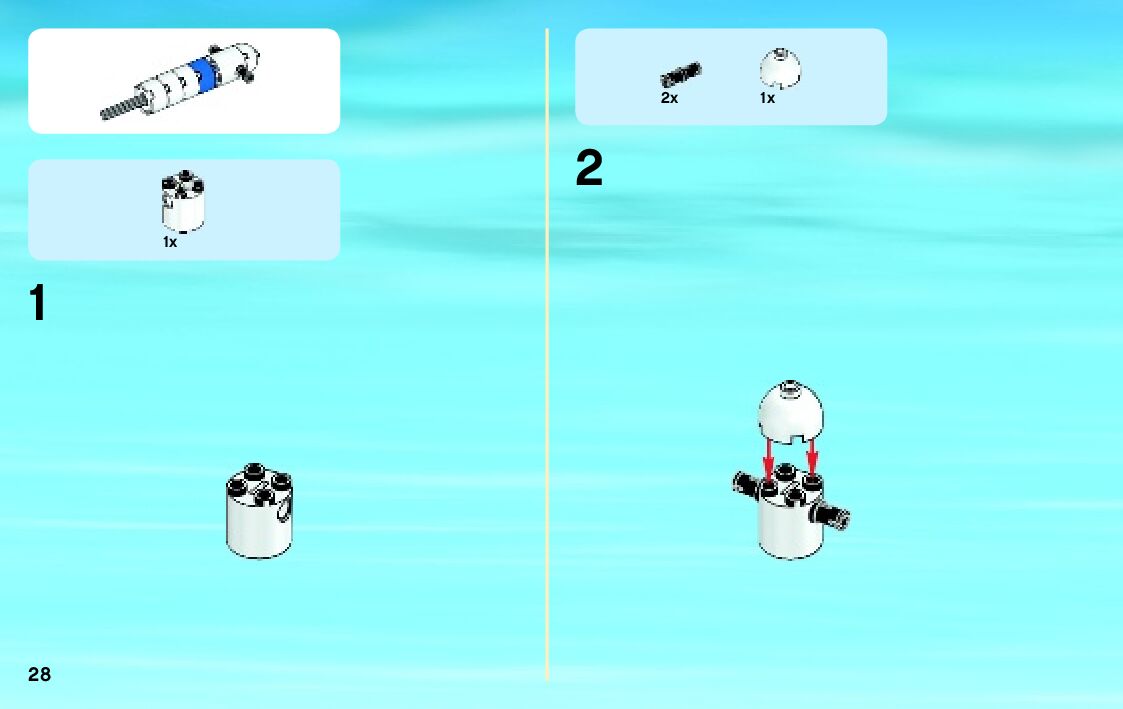 1x

1

28

2x 1x

2