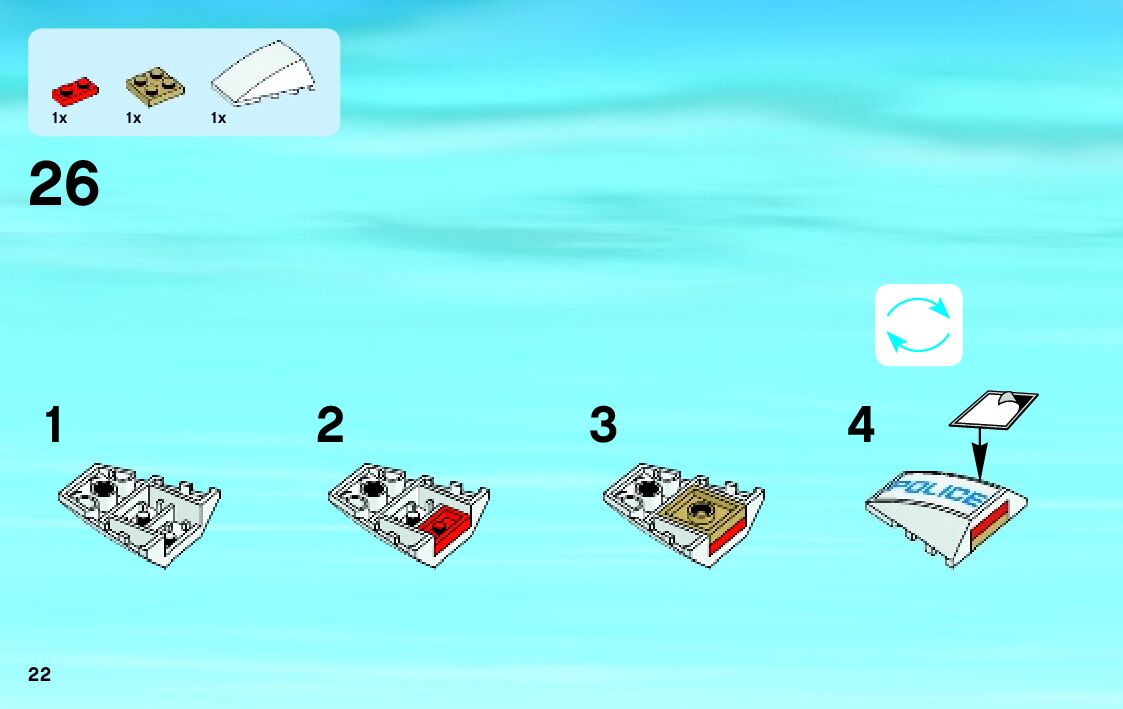 1x 1x 1x

26

1

2

3

4

POLICE

22