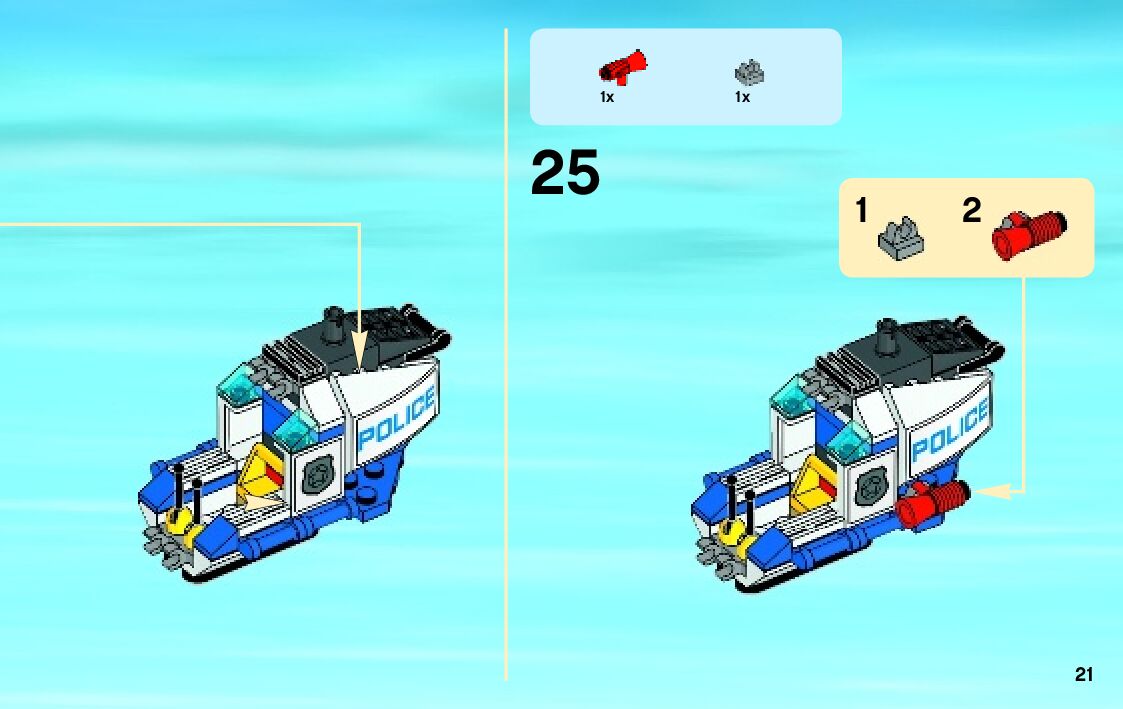 POLICE

1x 1x

25

1 2

POLICE

21