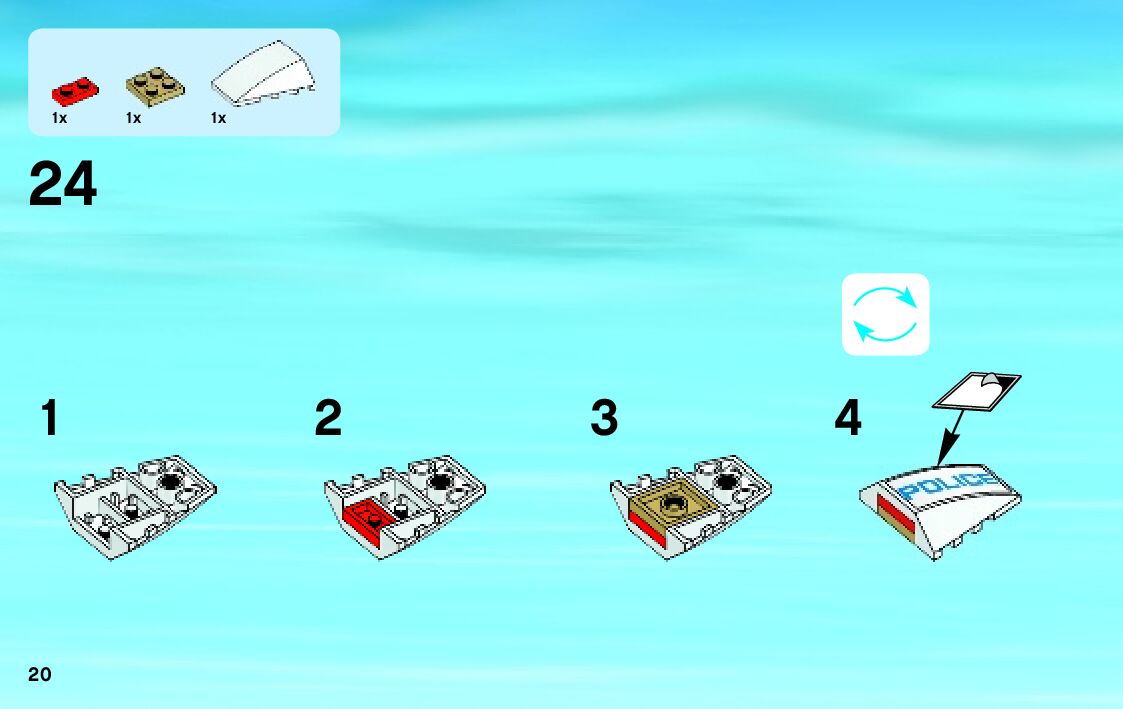 1x 1x 1x

24

1

2

3

4

POLICE

20