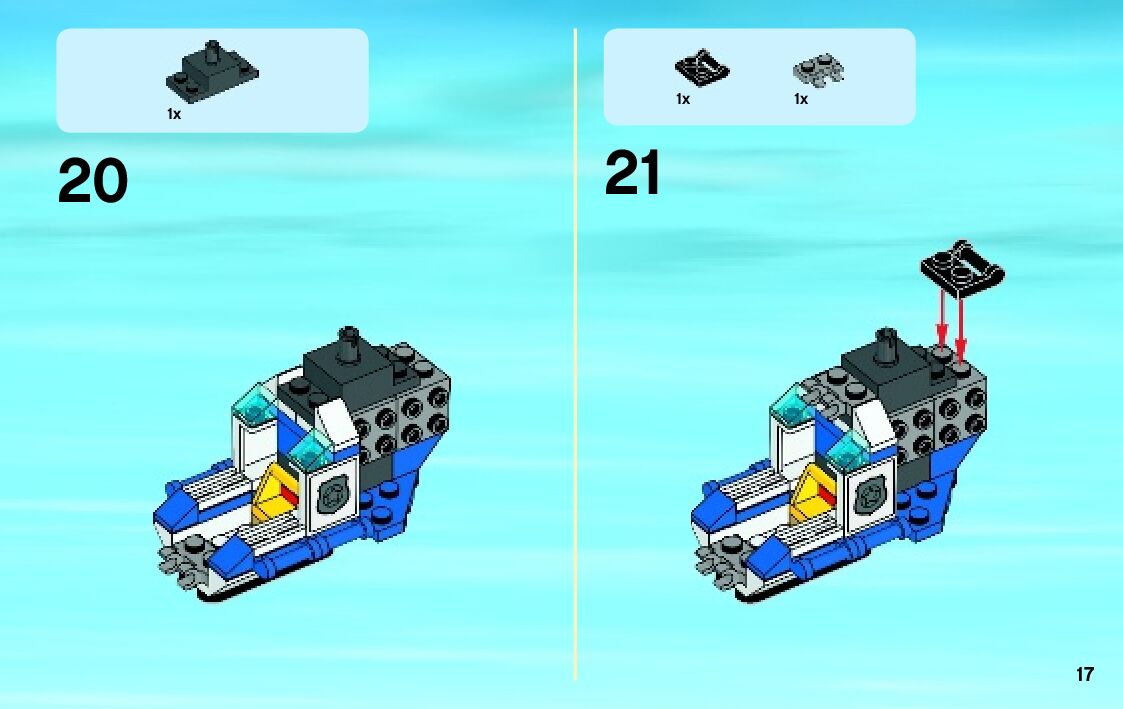 1x

20

1x

1x

21

17