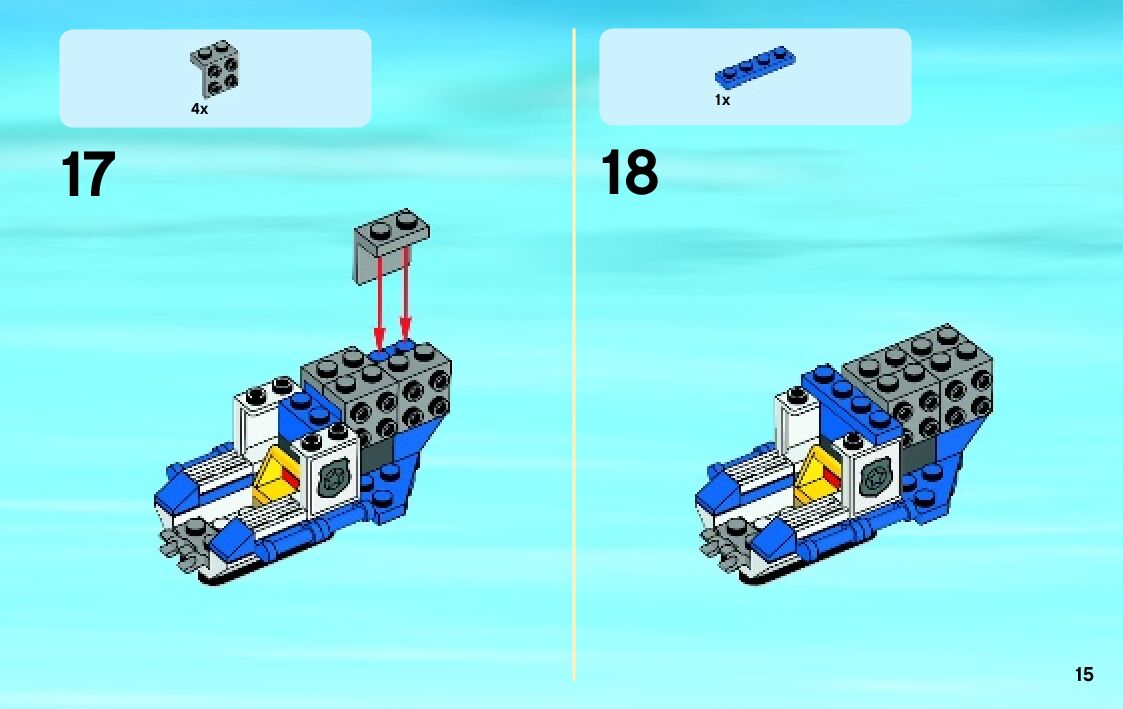 4x

17

1x

18

15