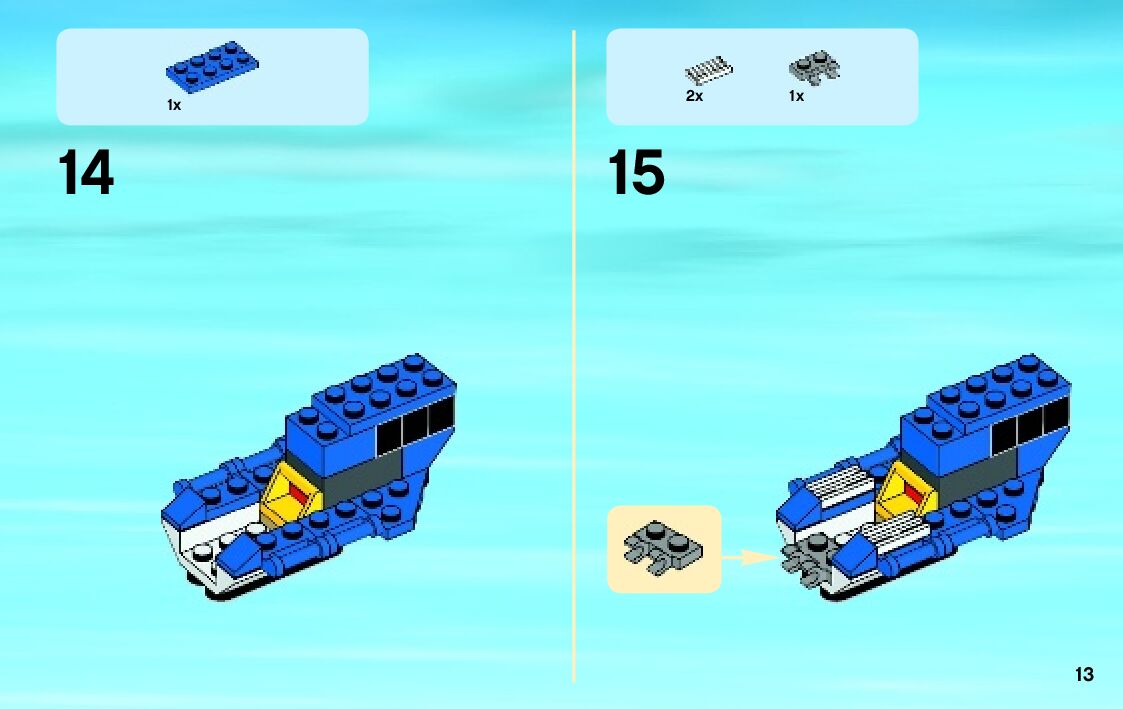 1x

14

2x 1x

15

13