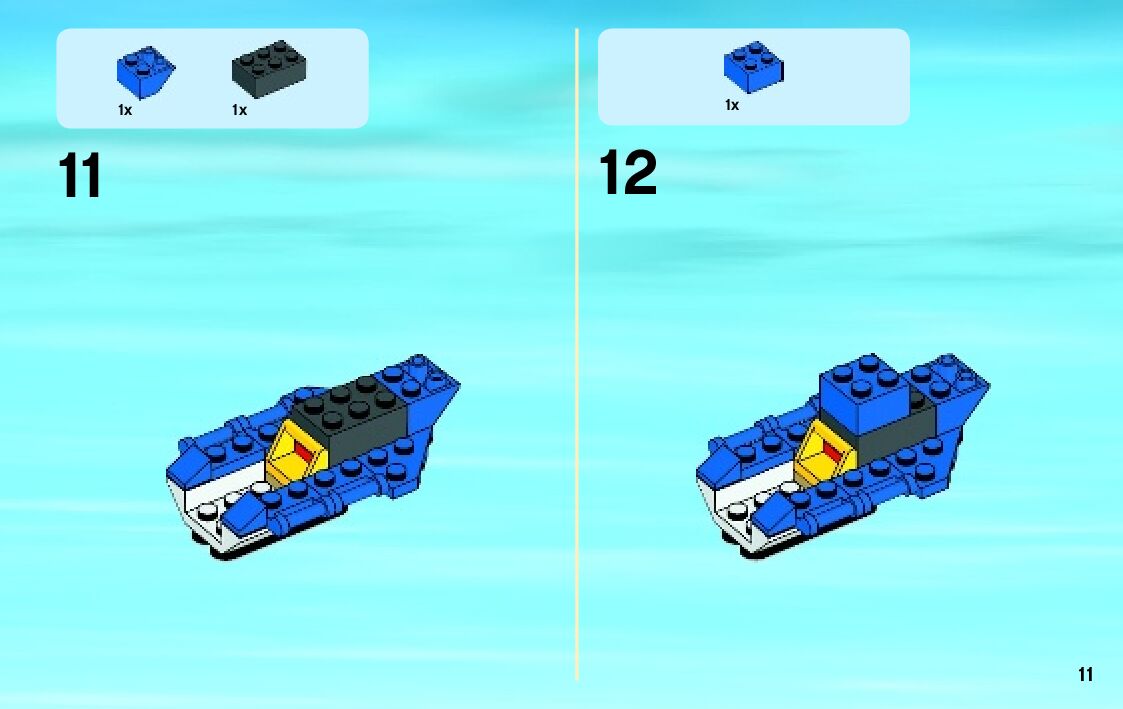 1x 1x

11

1x

12

11