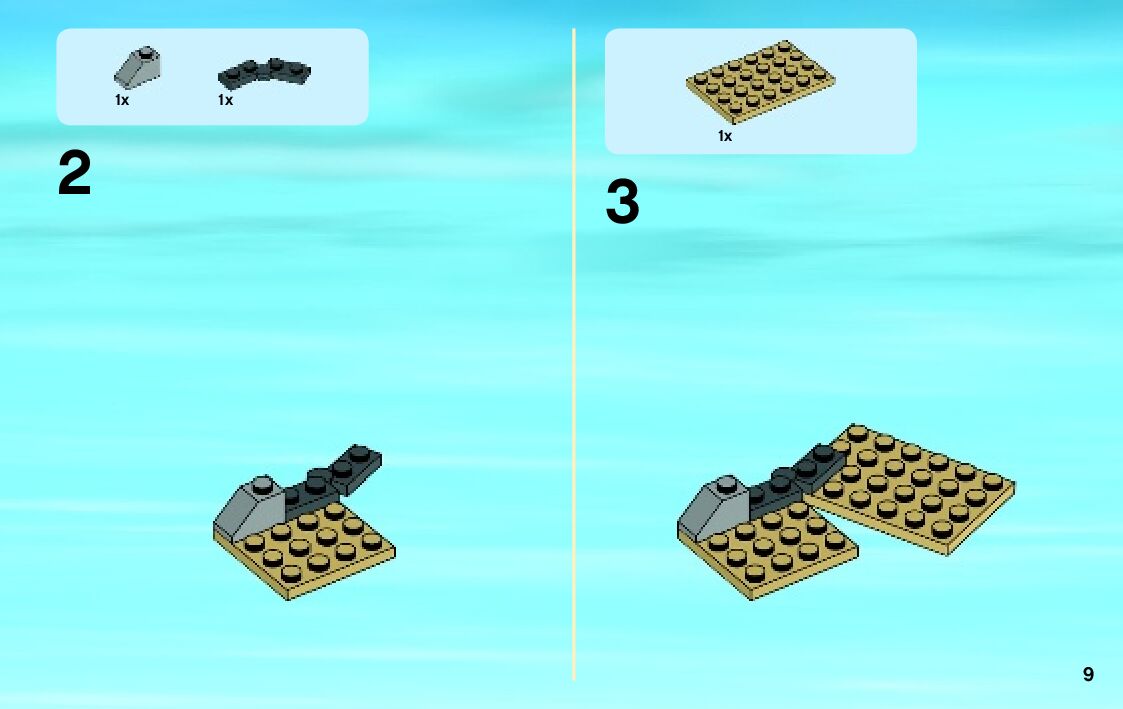 1x 1x

2

1x

3

9