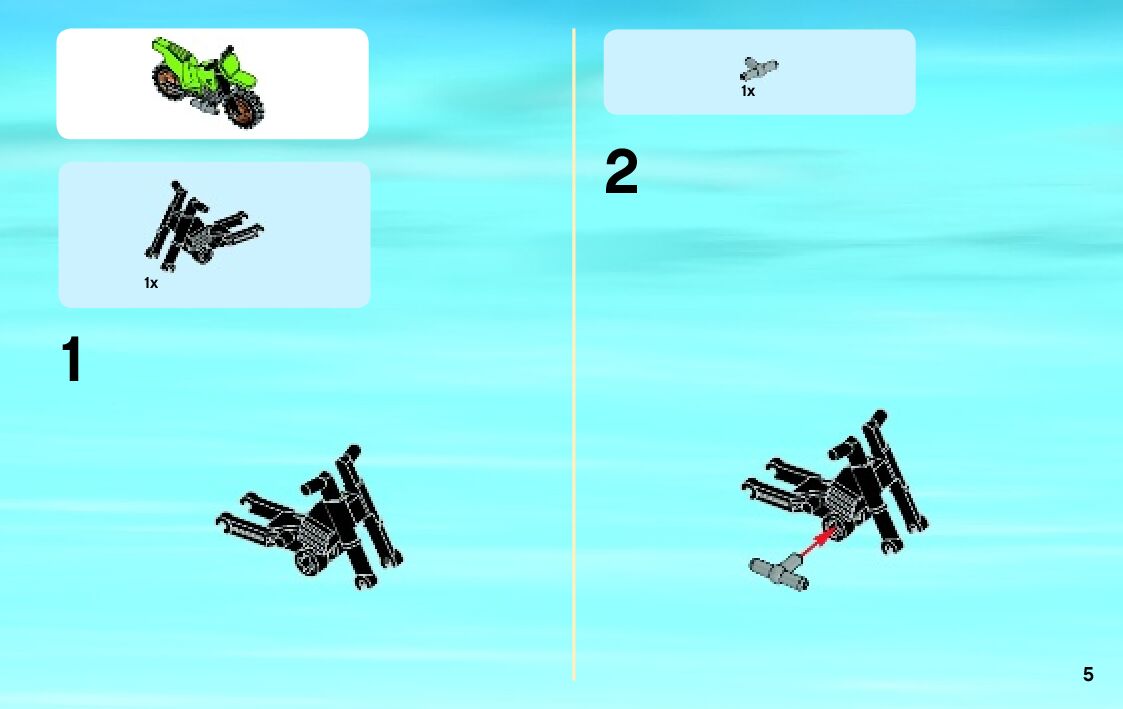 1x

1

1x

2

5