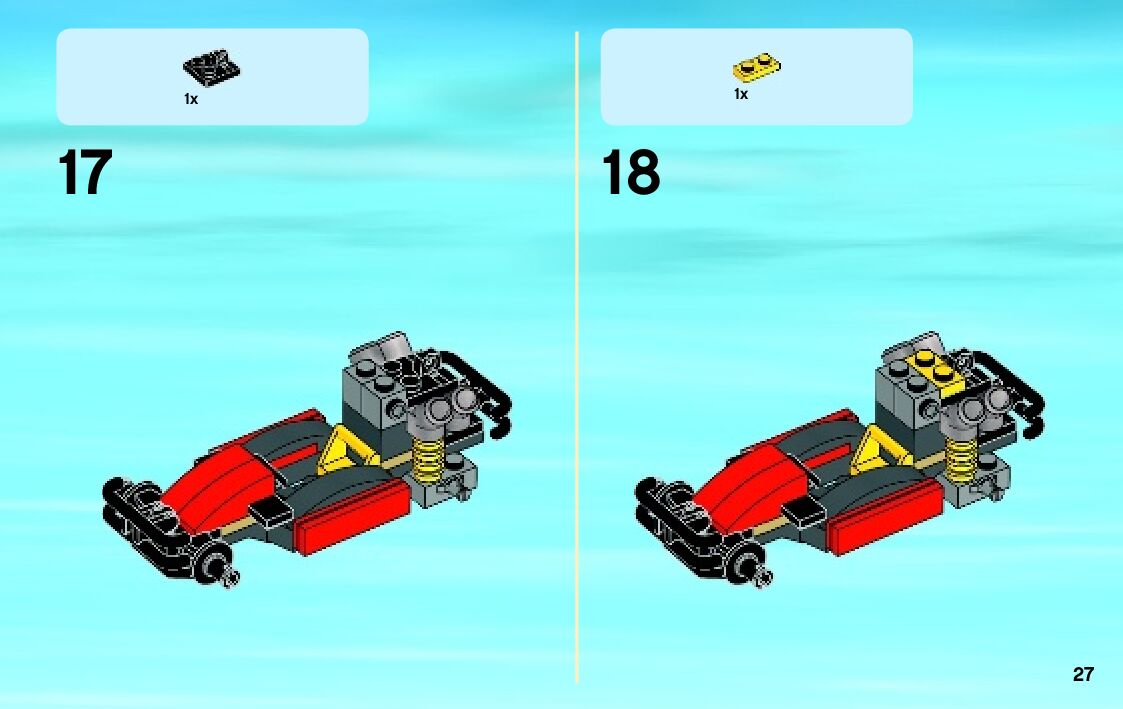 1x

17

1x

18

27