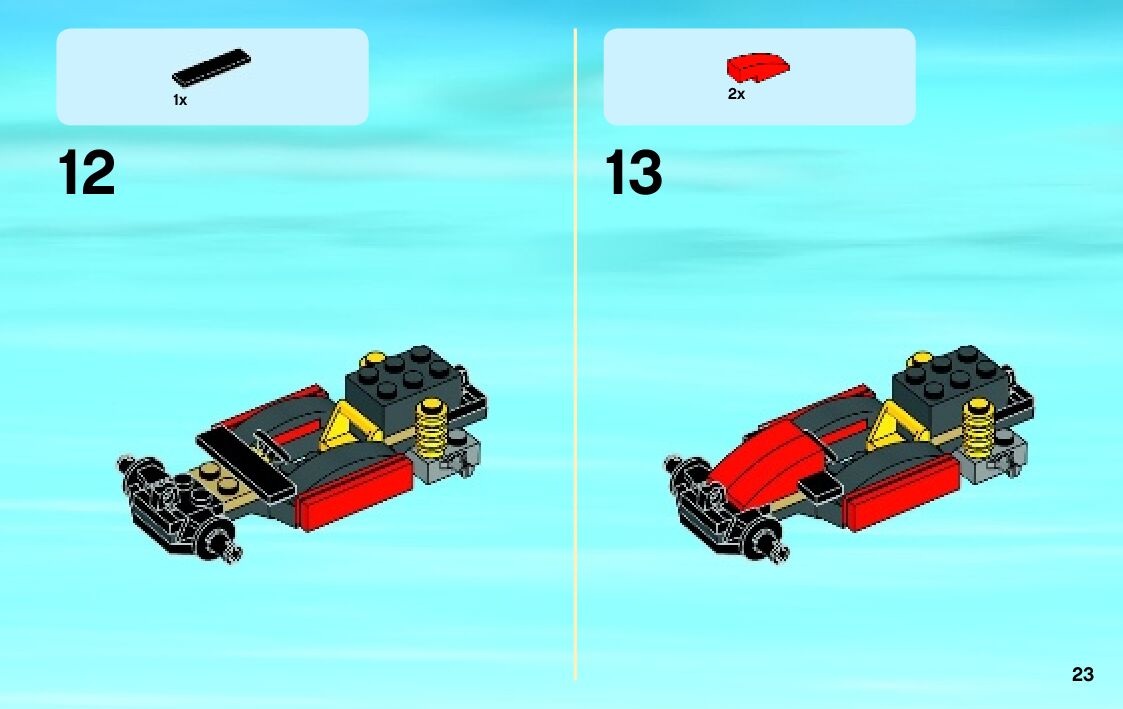 1x

12

2x

13

23