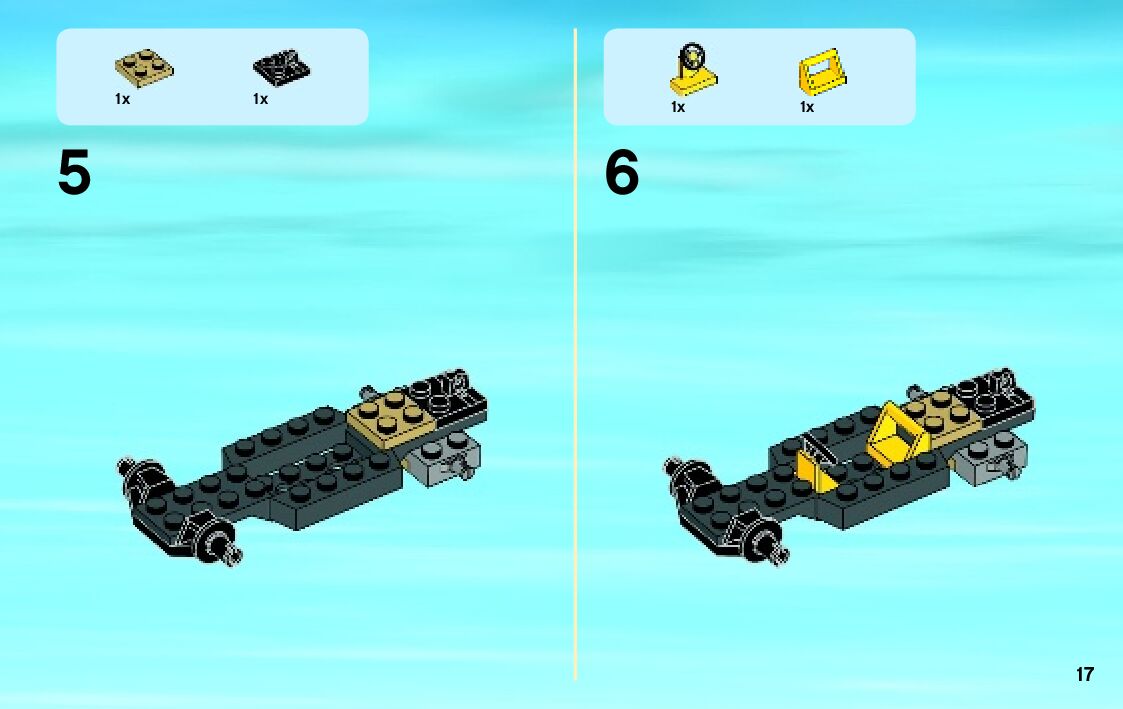 1x
1x

5

1x
1x

6

17