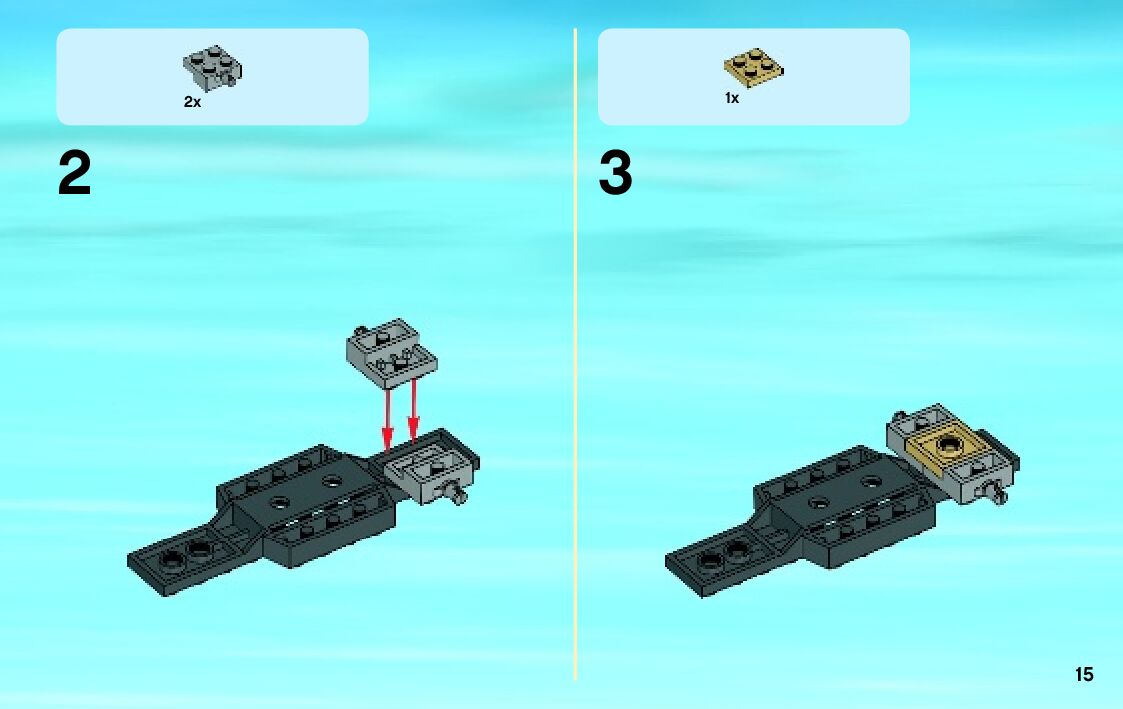 2x

2

1x

3

15