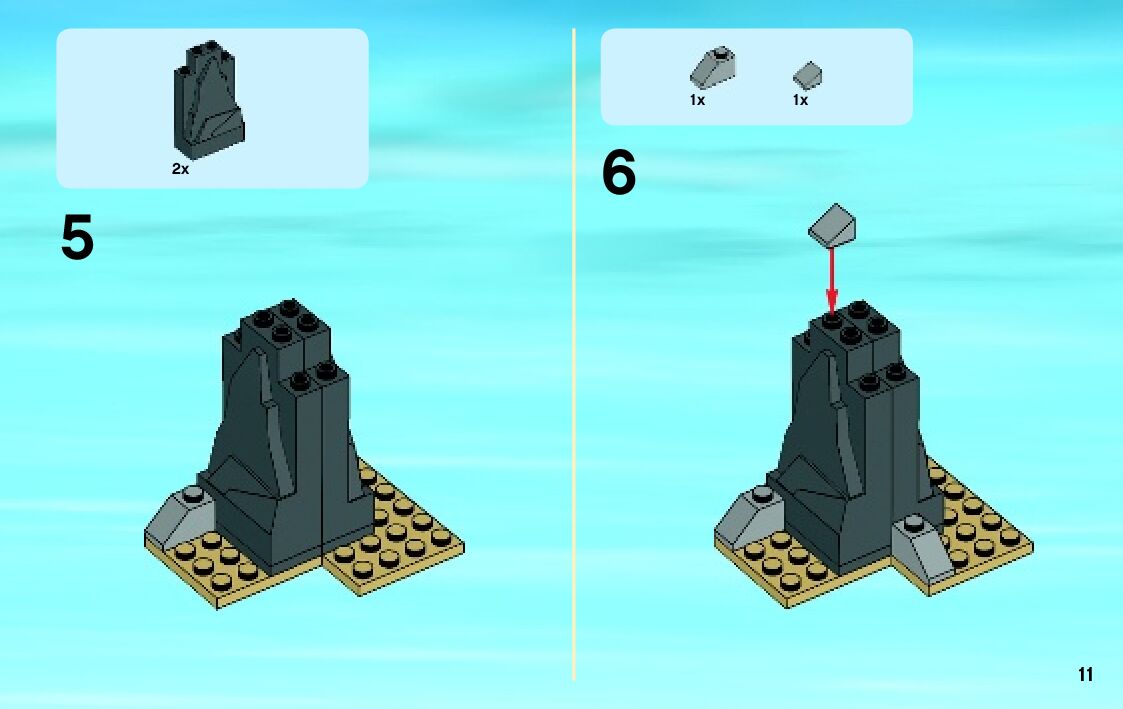 2x

5

1x 1x

6

11