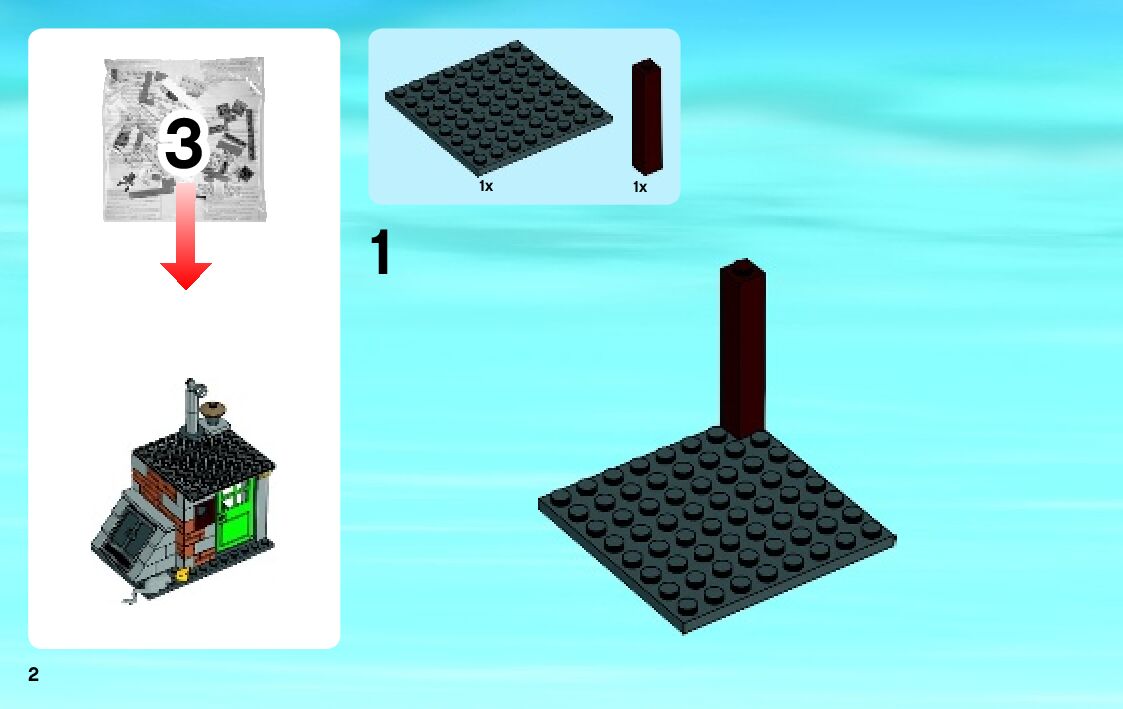 3

1x

1x

1

2