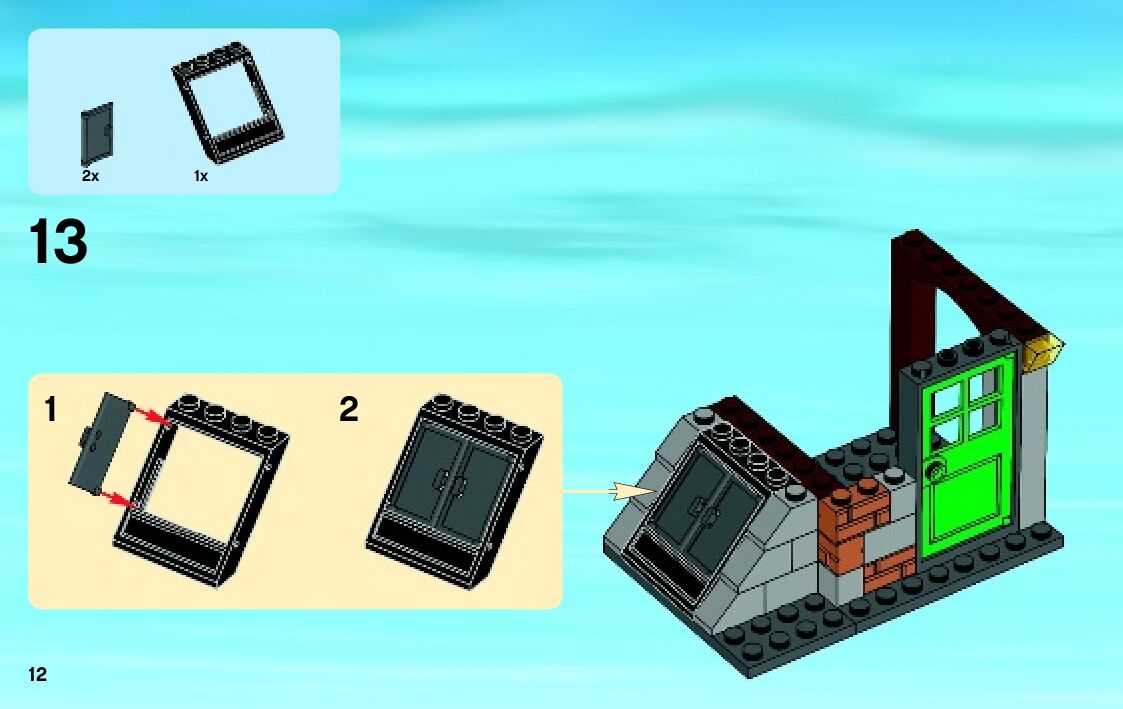 2x
1x

13

1

2

12